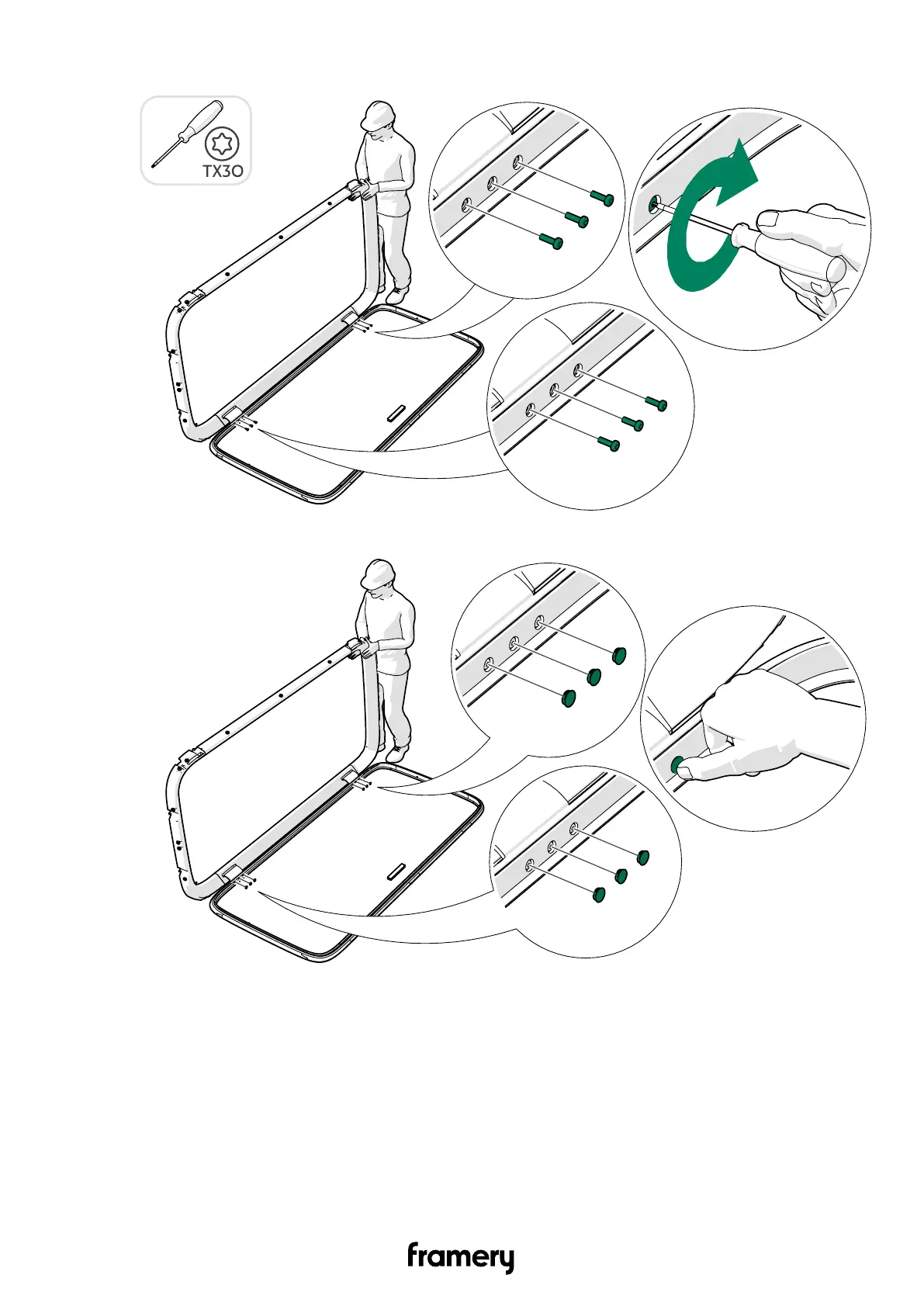 TX30

framery