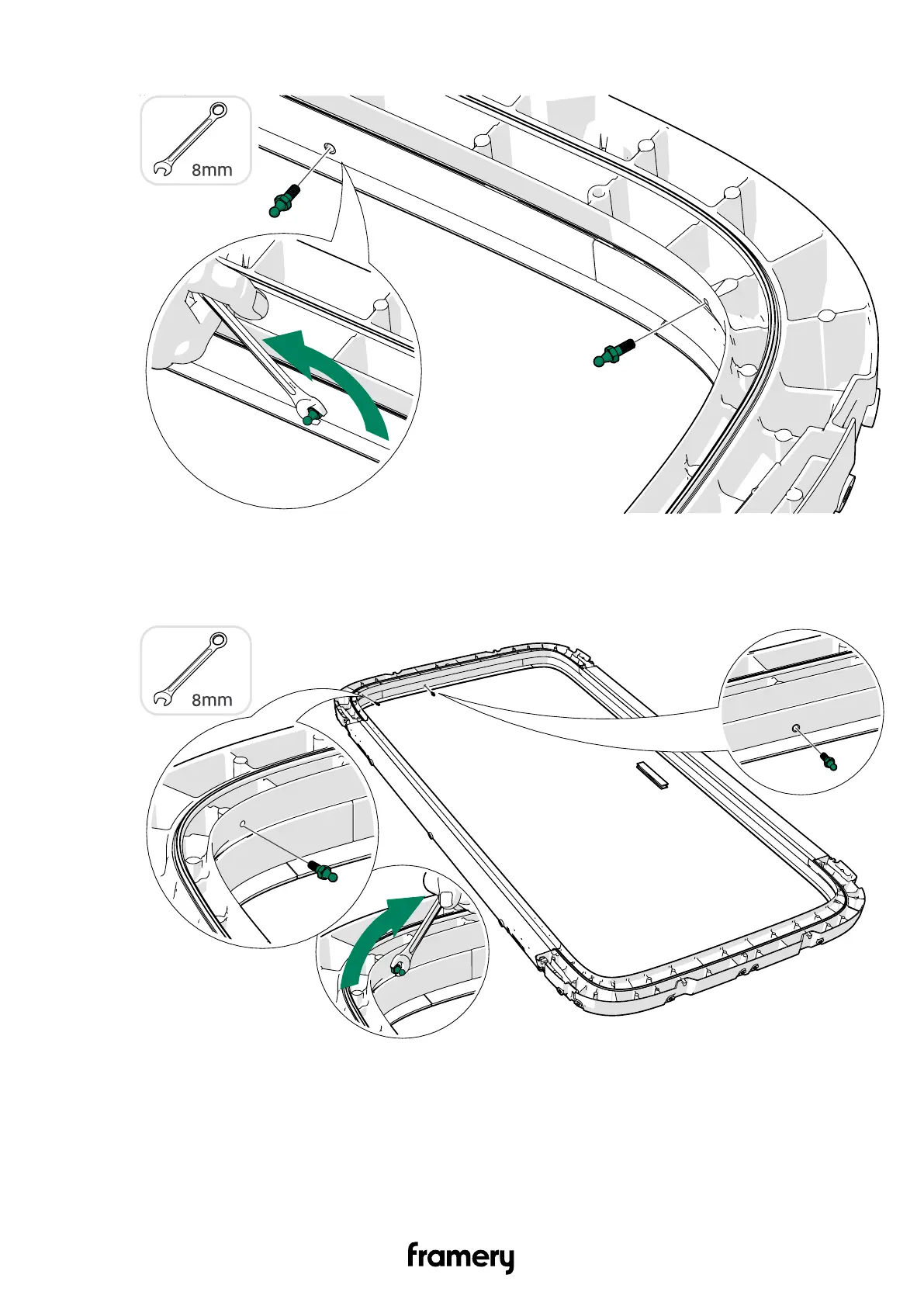 8mm

8mm

framery