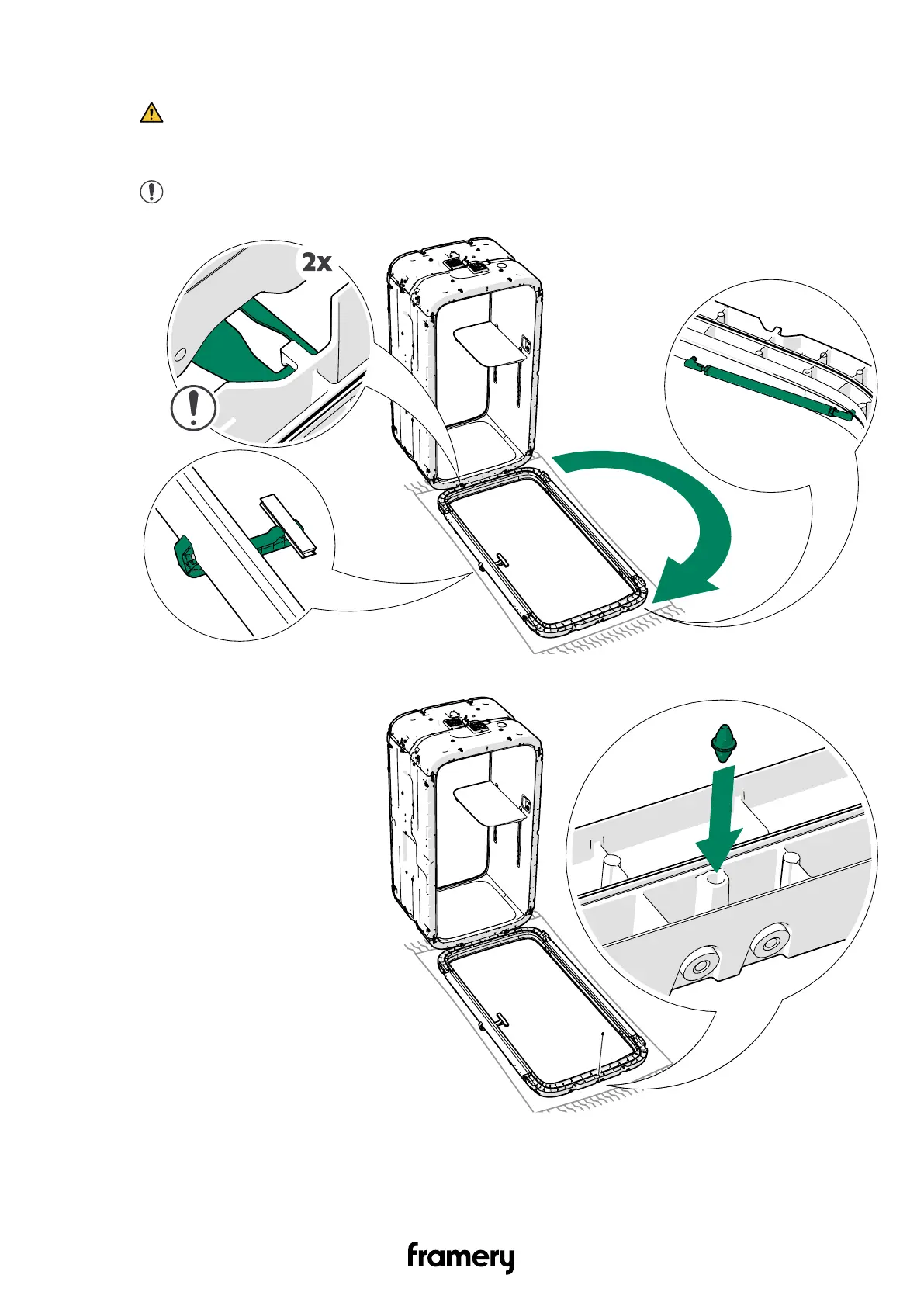 2x

framery