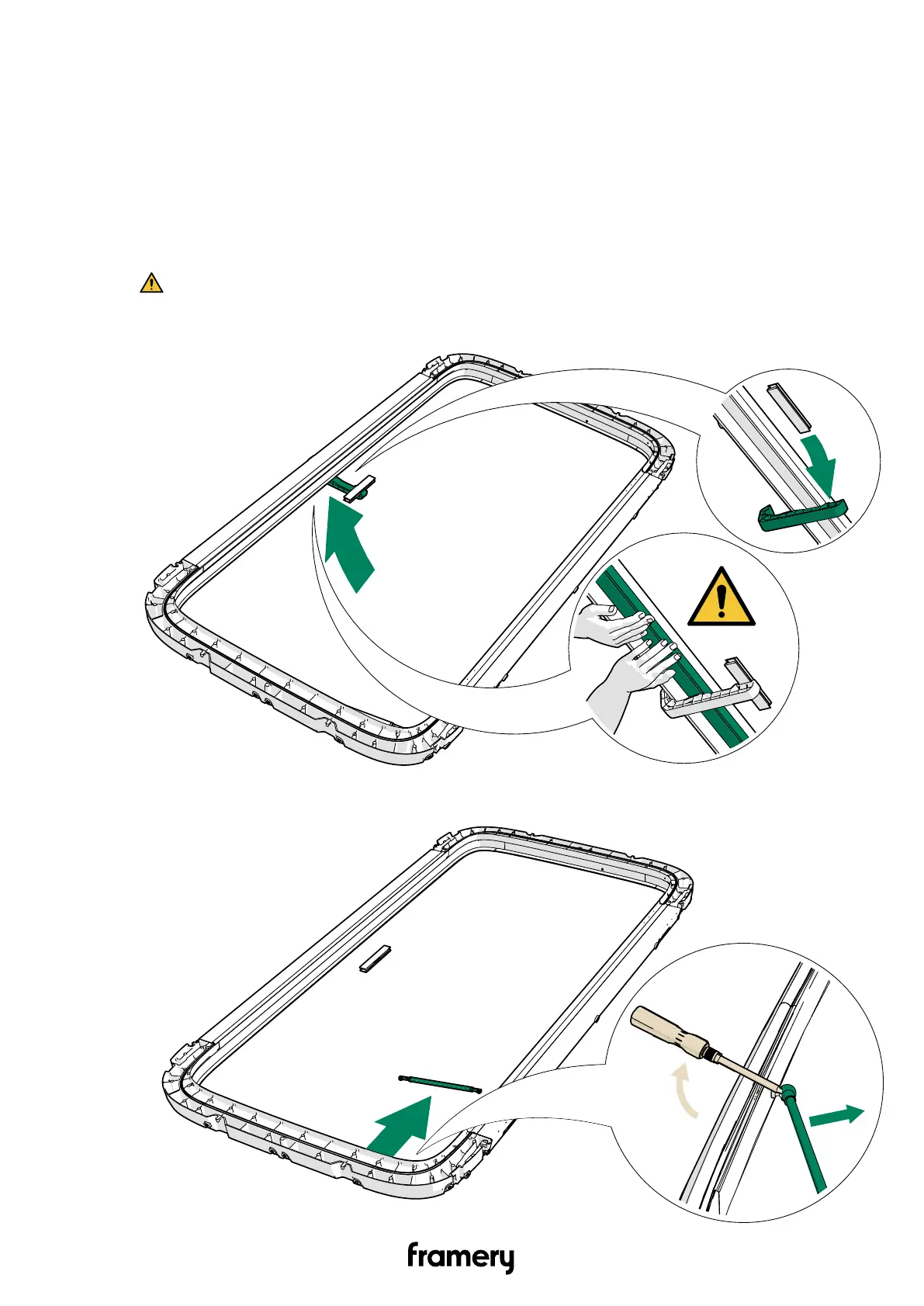 framery