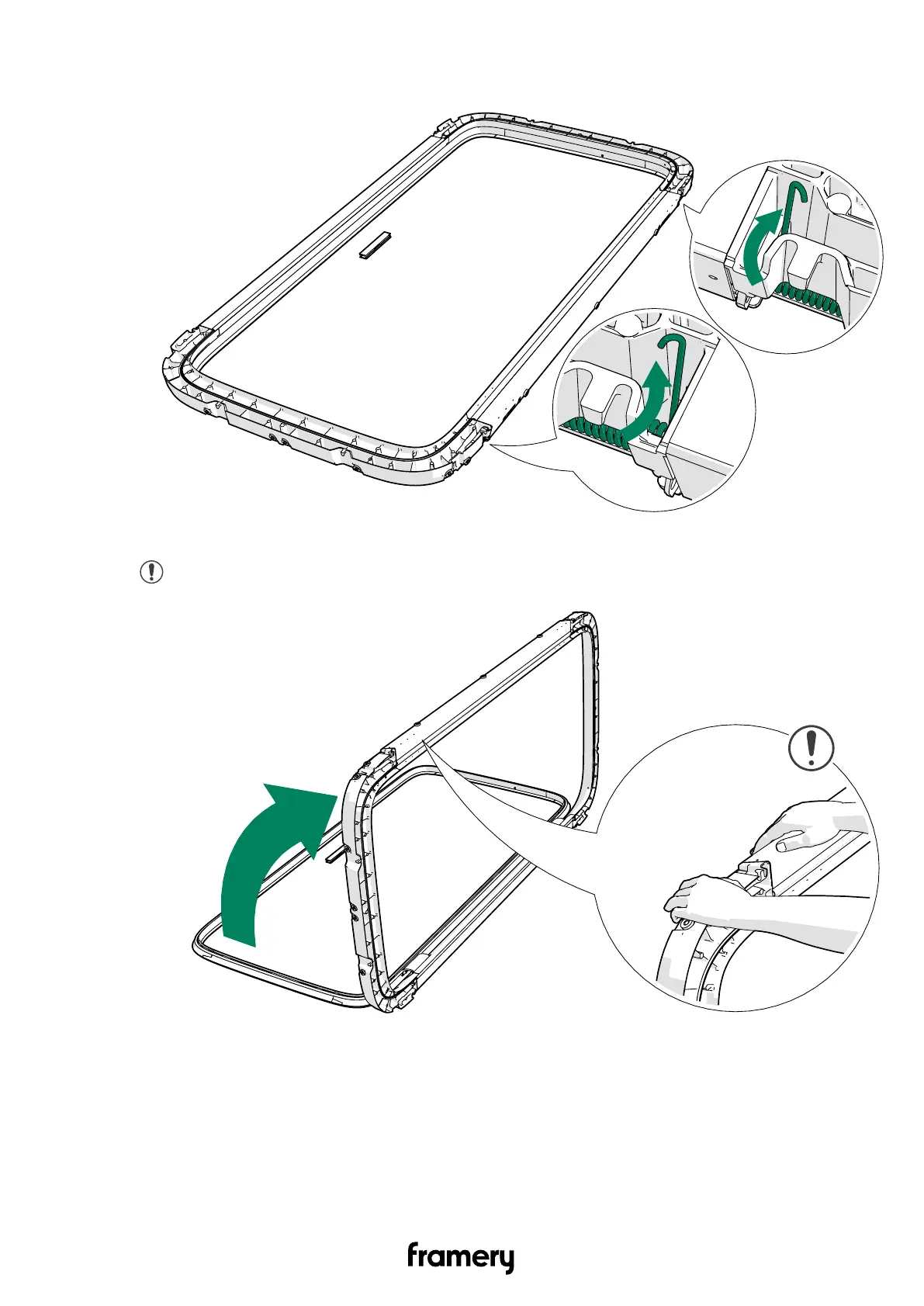 framery