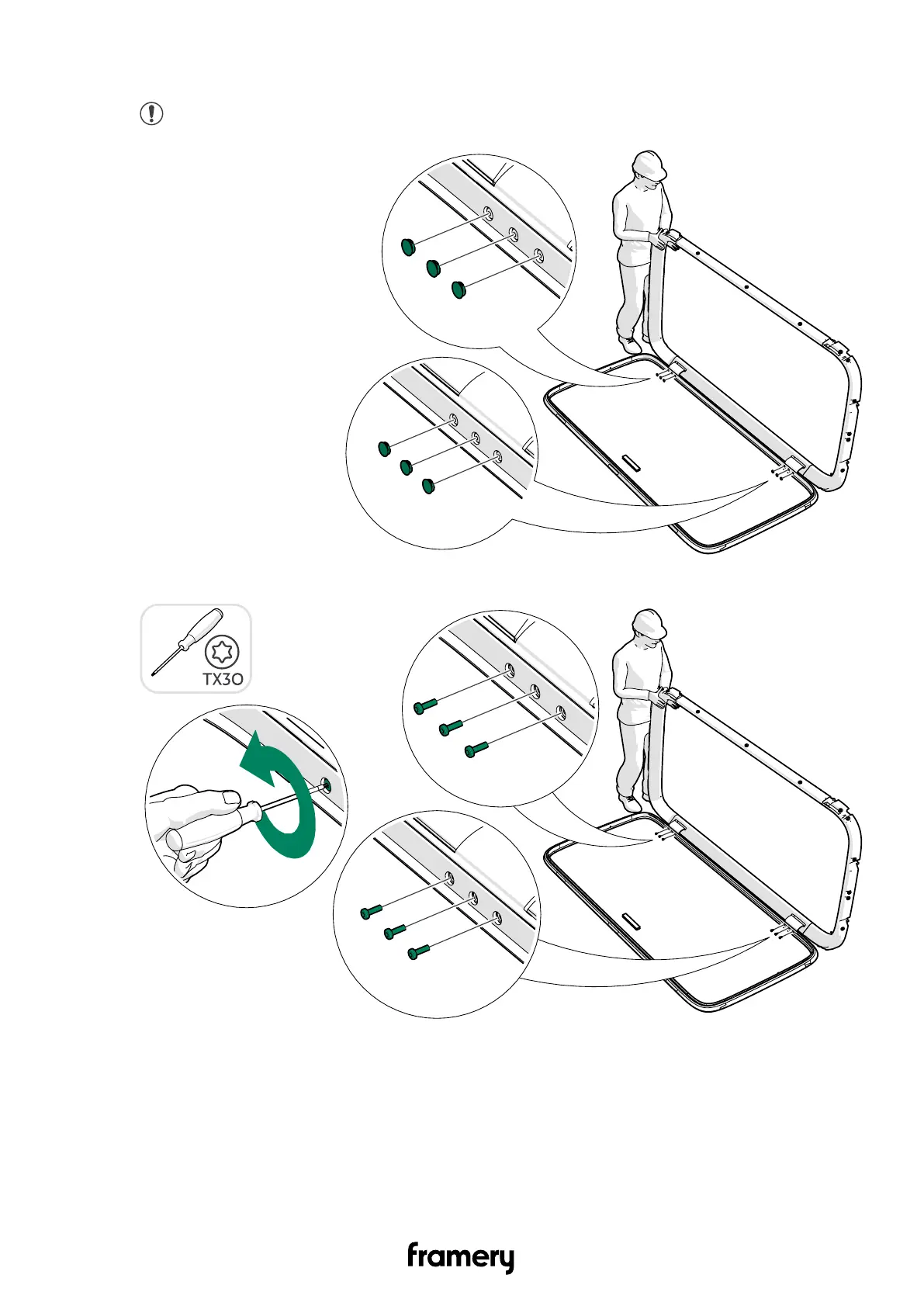 TX30

framery