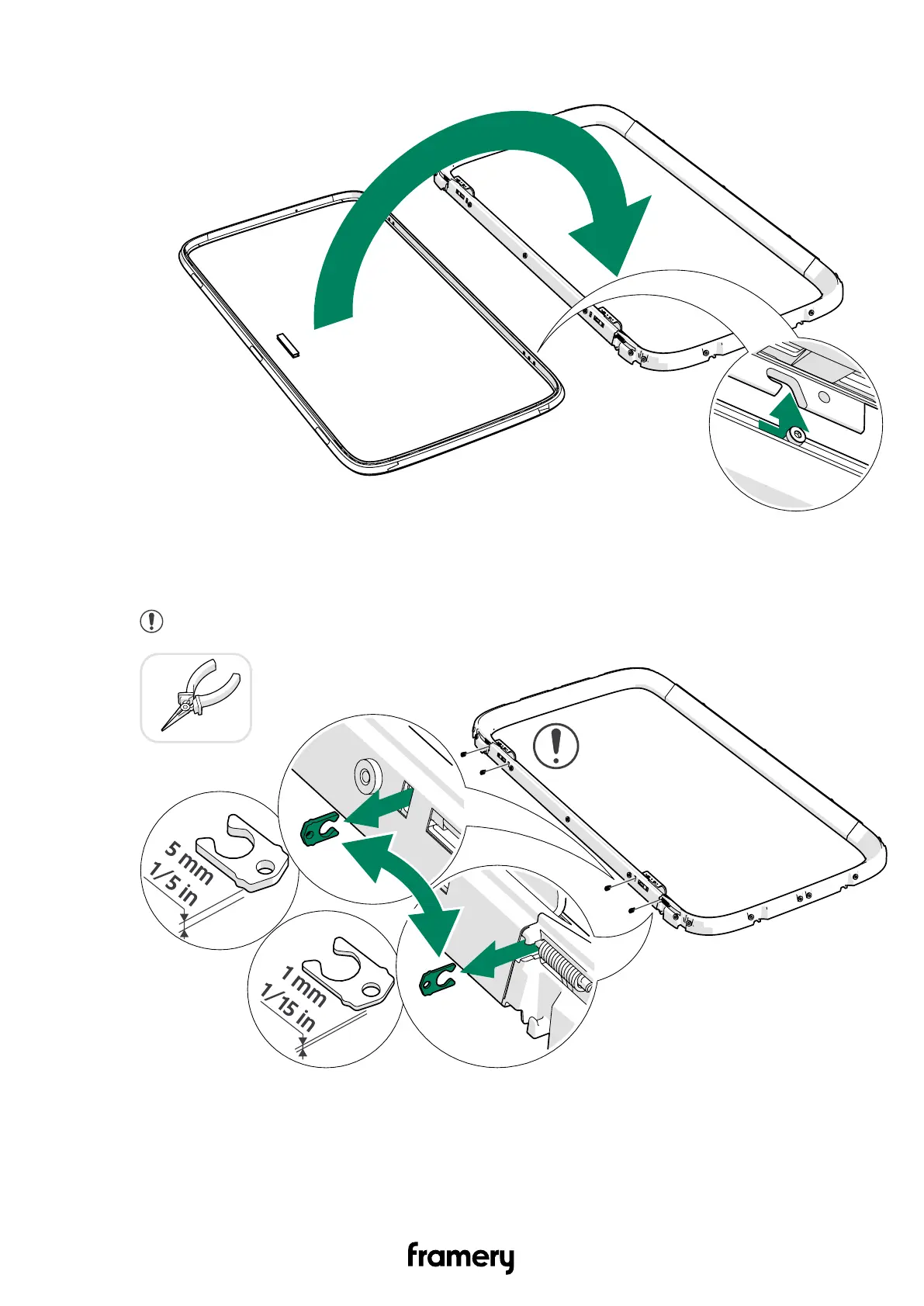 5 mm
1/5 in

1 mm
1/15 in

framery