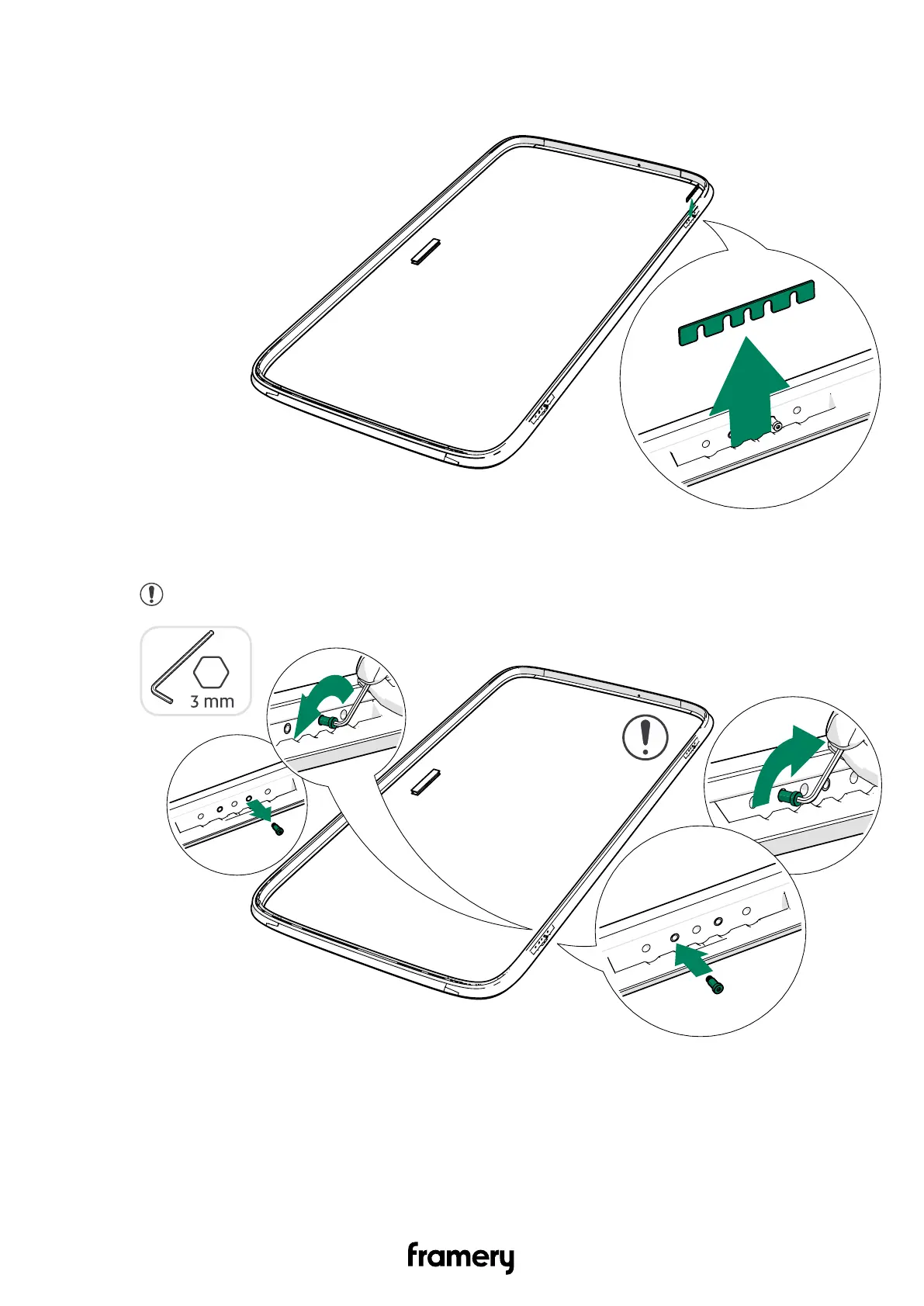 3 mm

framery