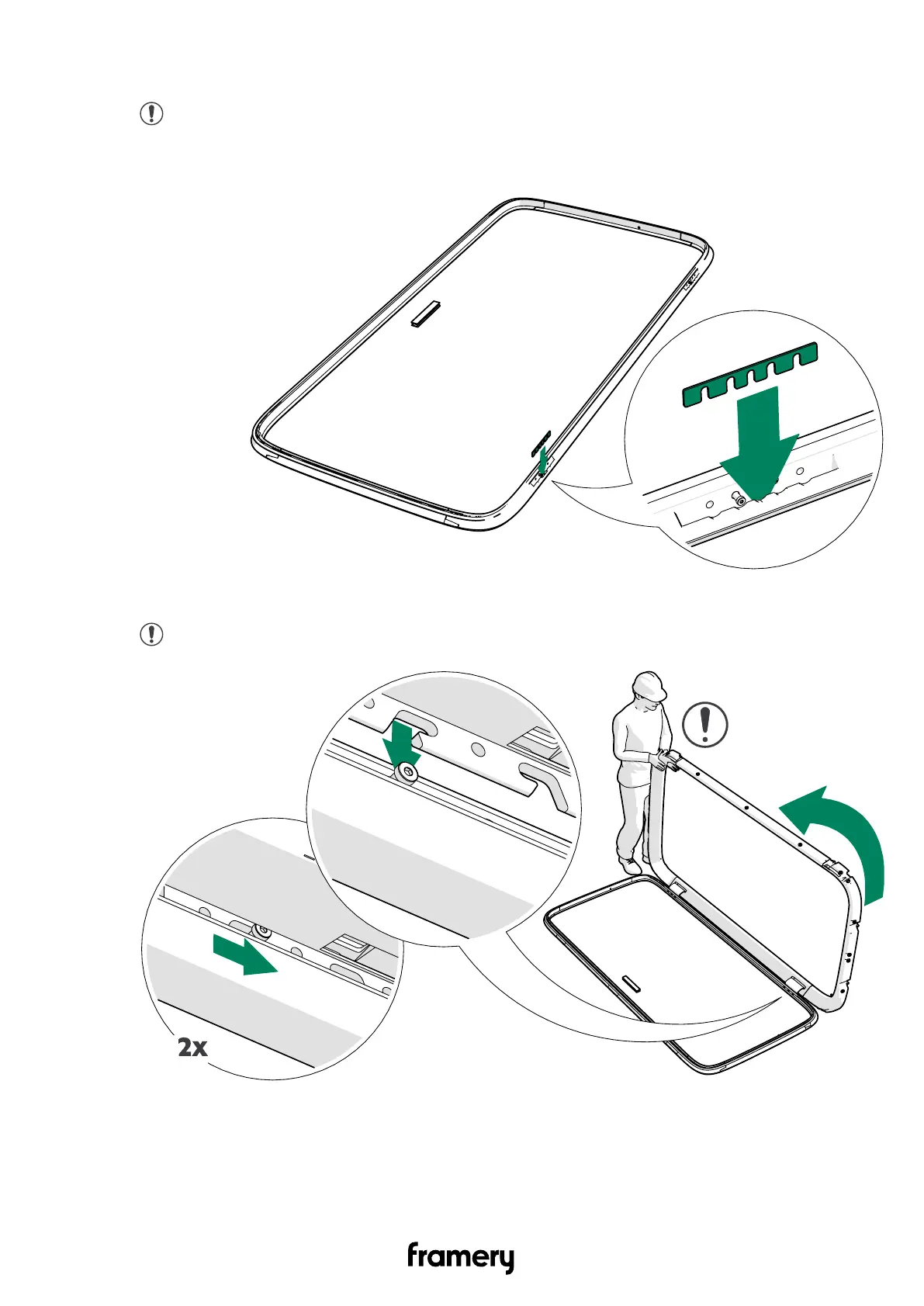 2x

framery