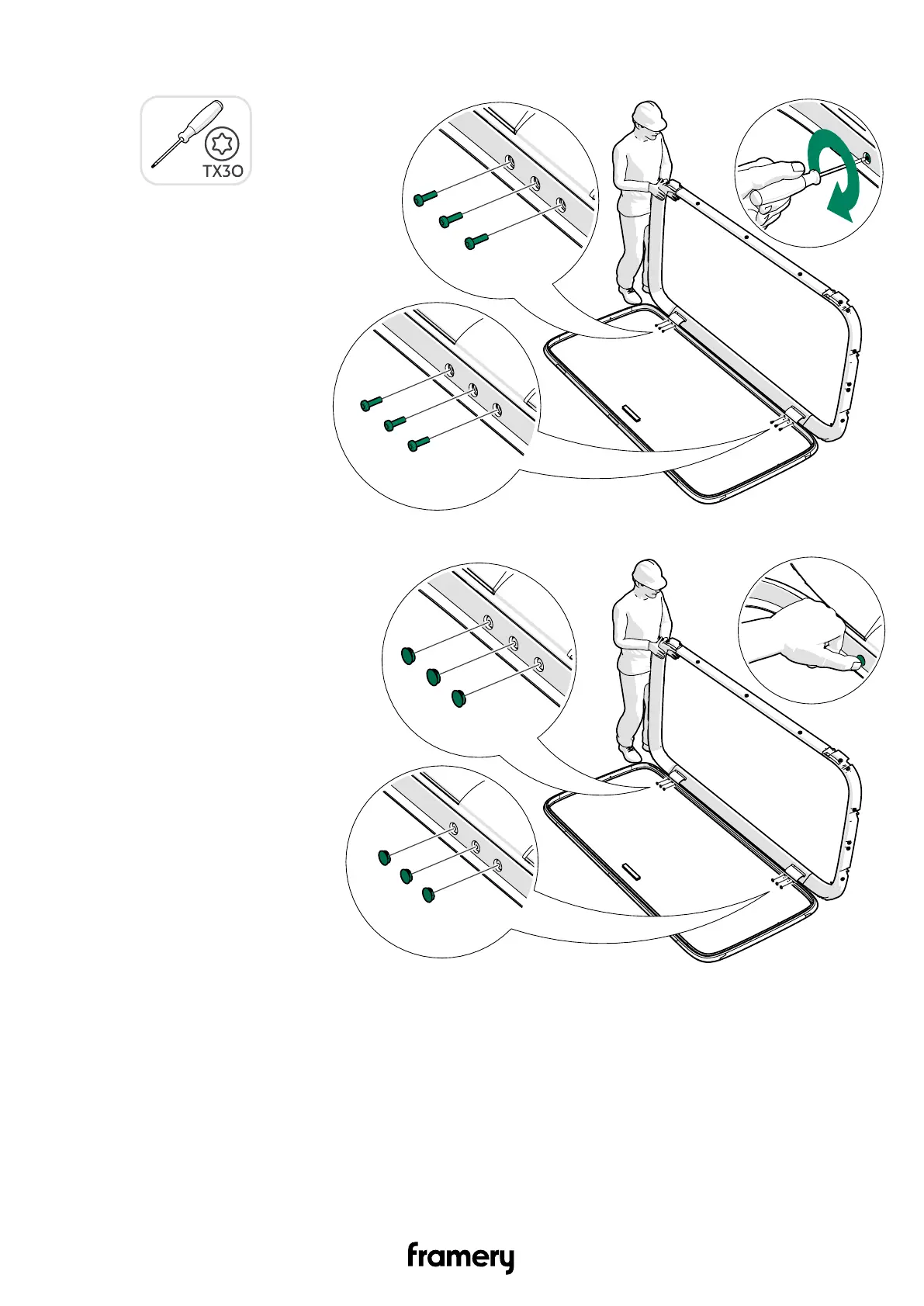 TX30

framery