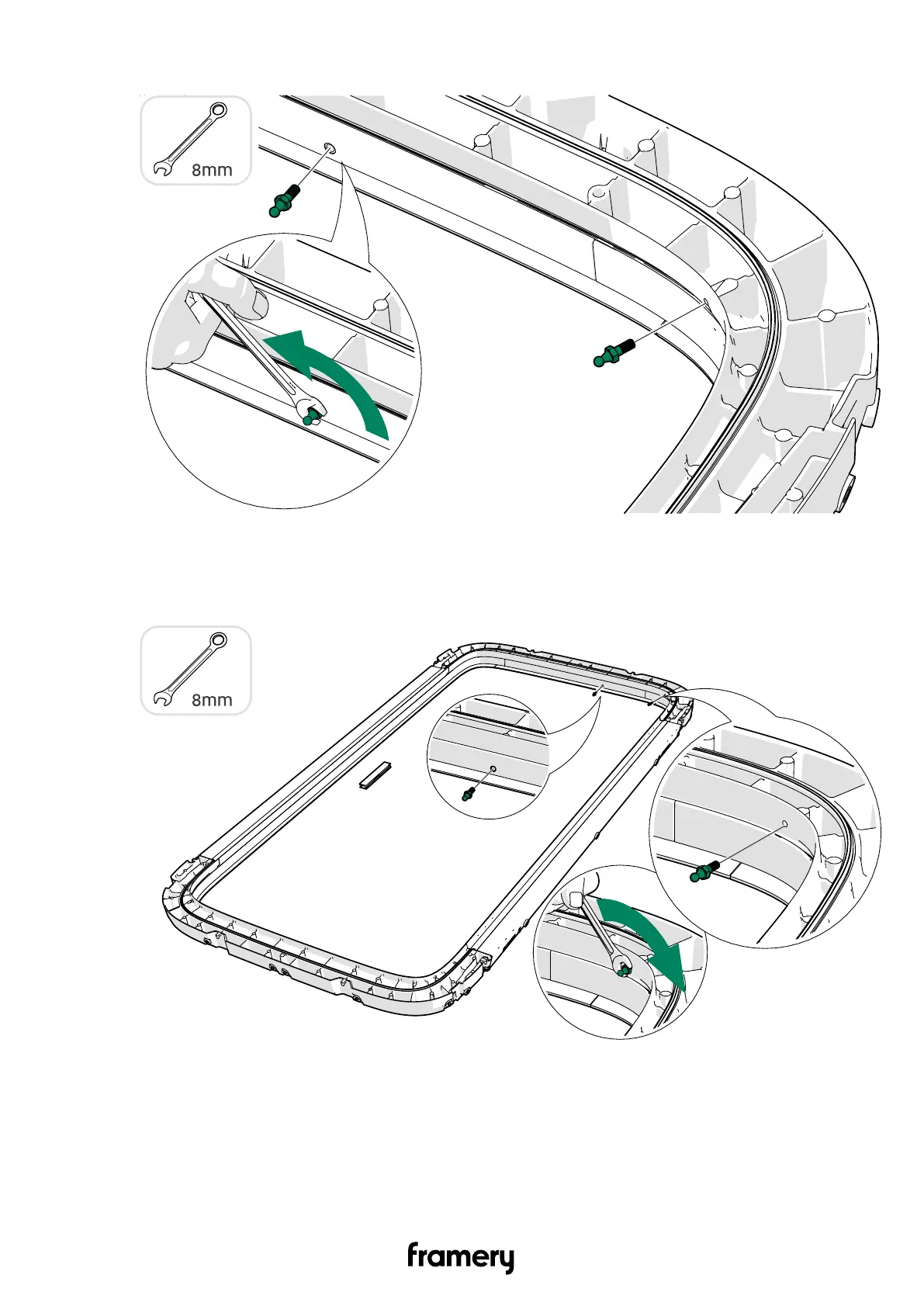 8mm

8mm

framery