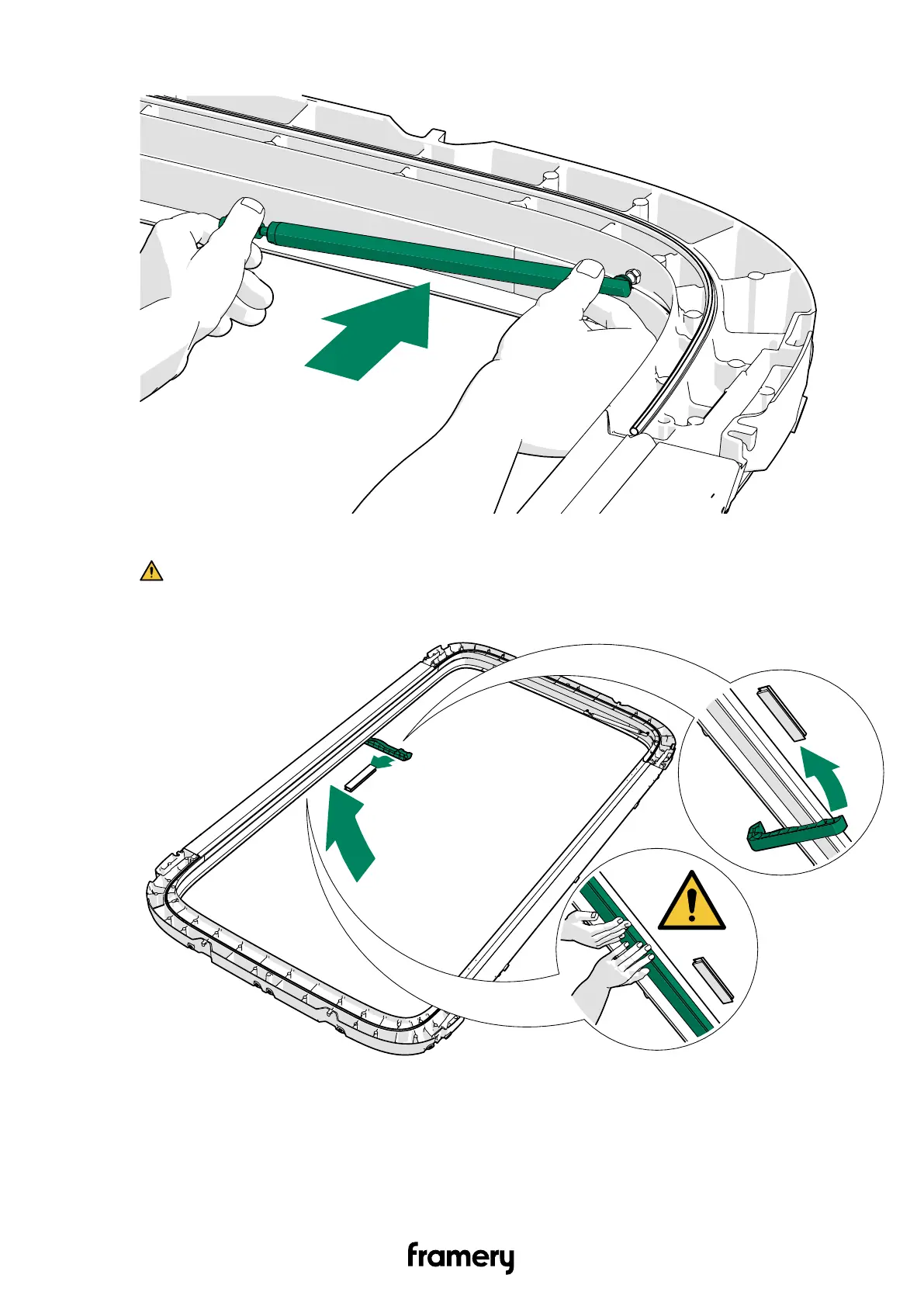 framery