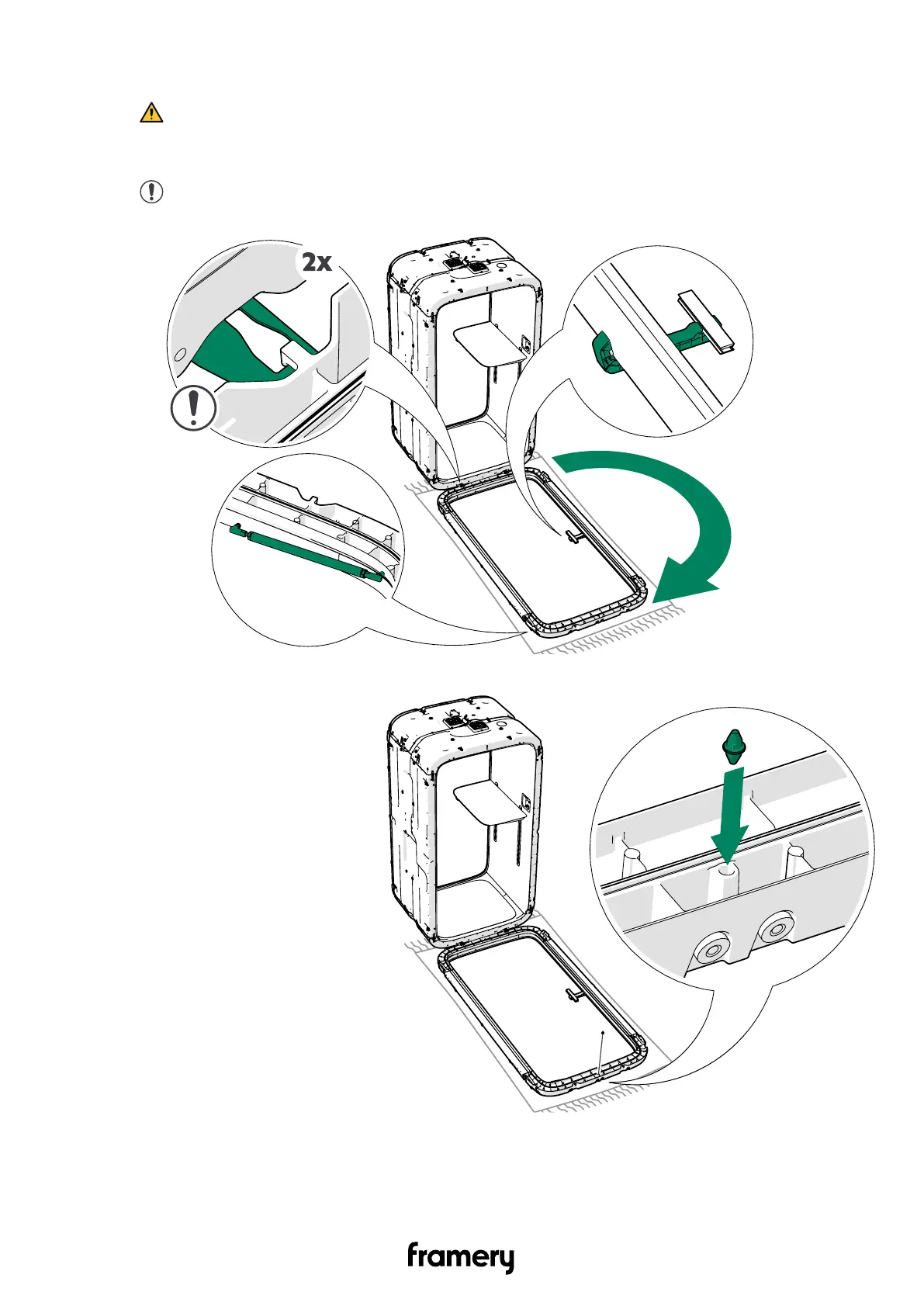 2x

framery