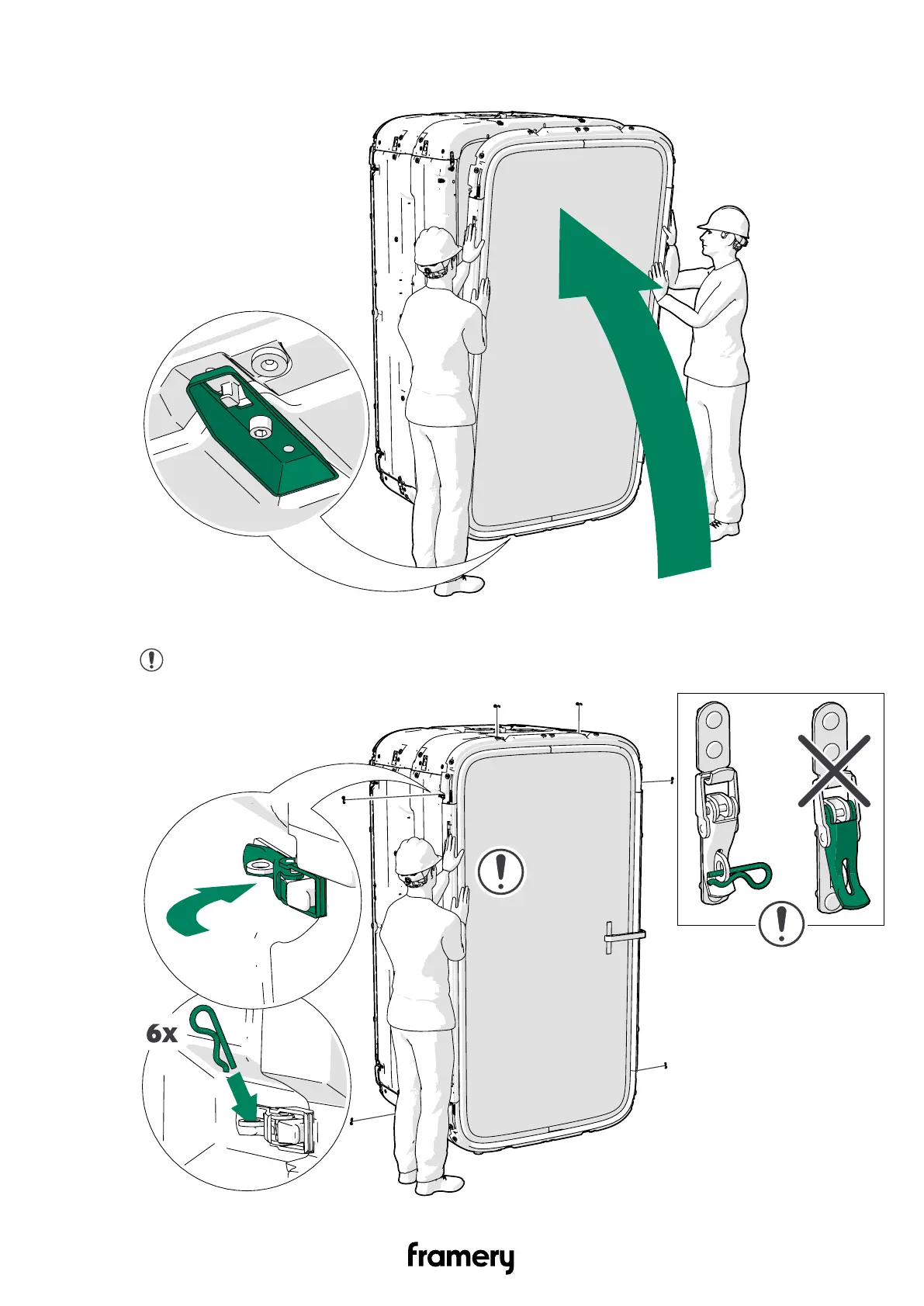 6x

framery