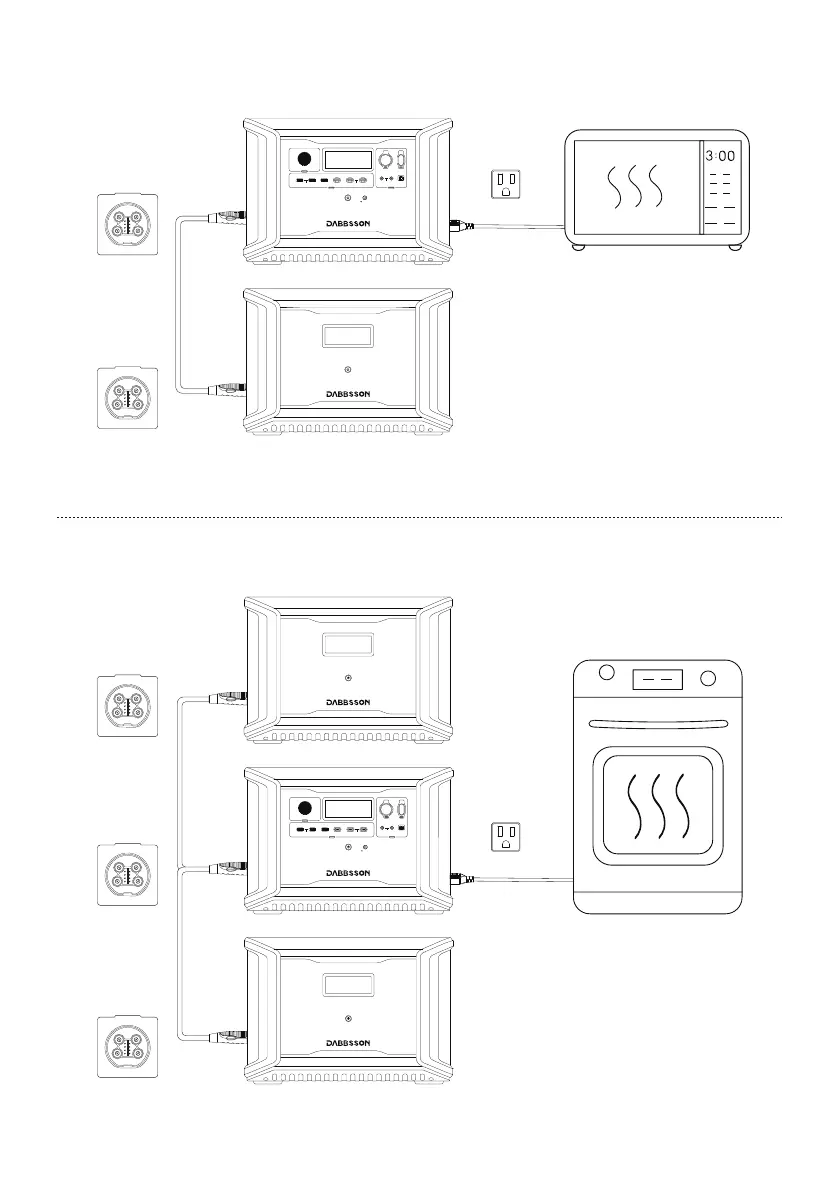 DABBSSON

3:00

DABBSSON

DABBSSON

DABBSSON

DABBSSON