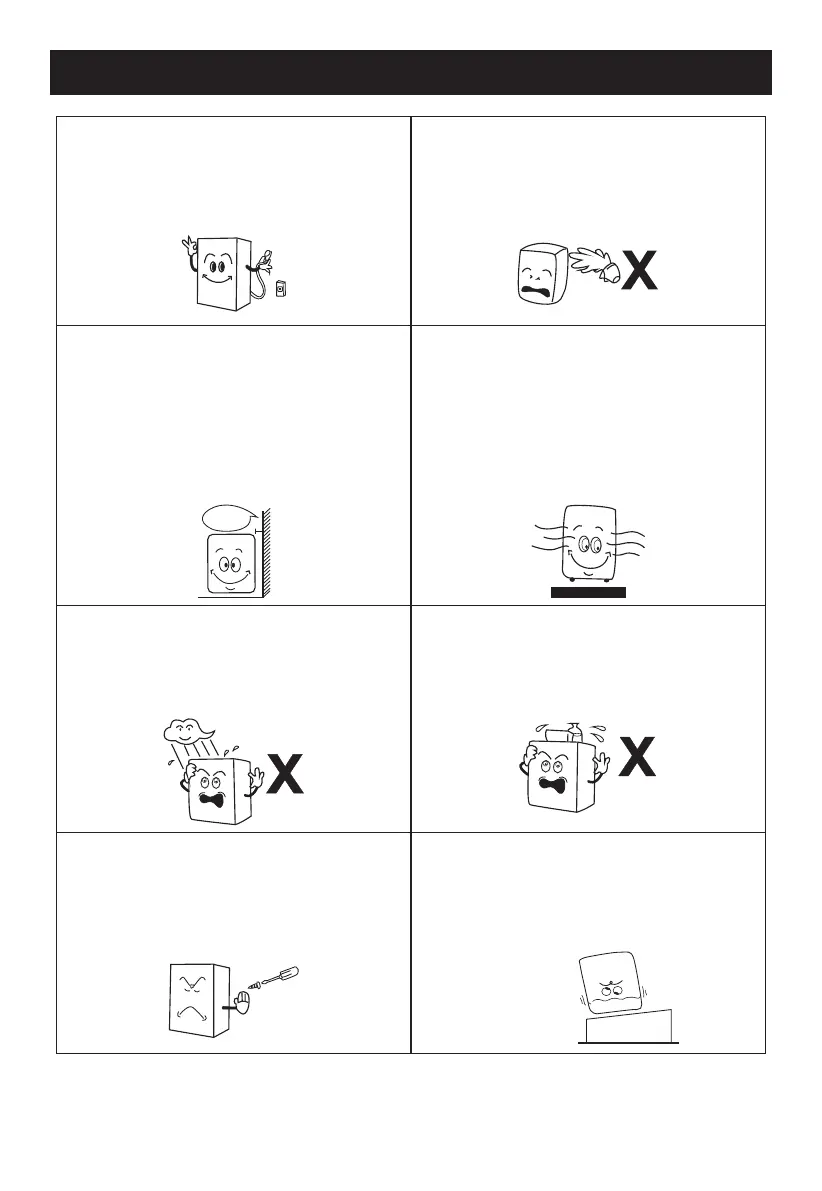 X

X

X