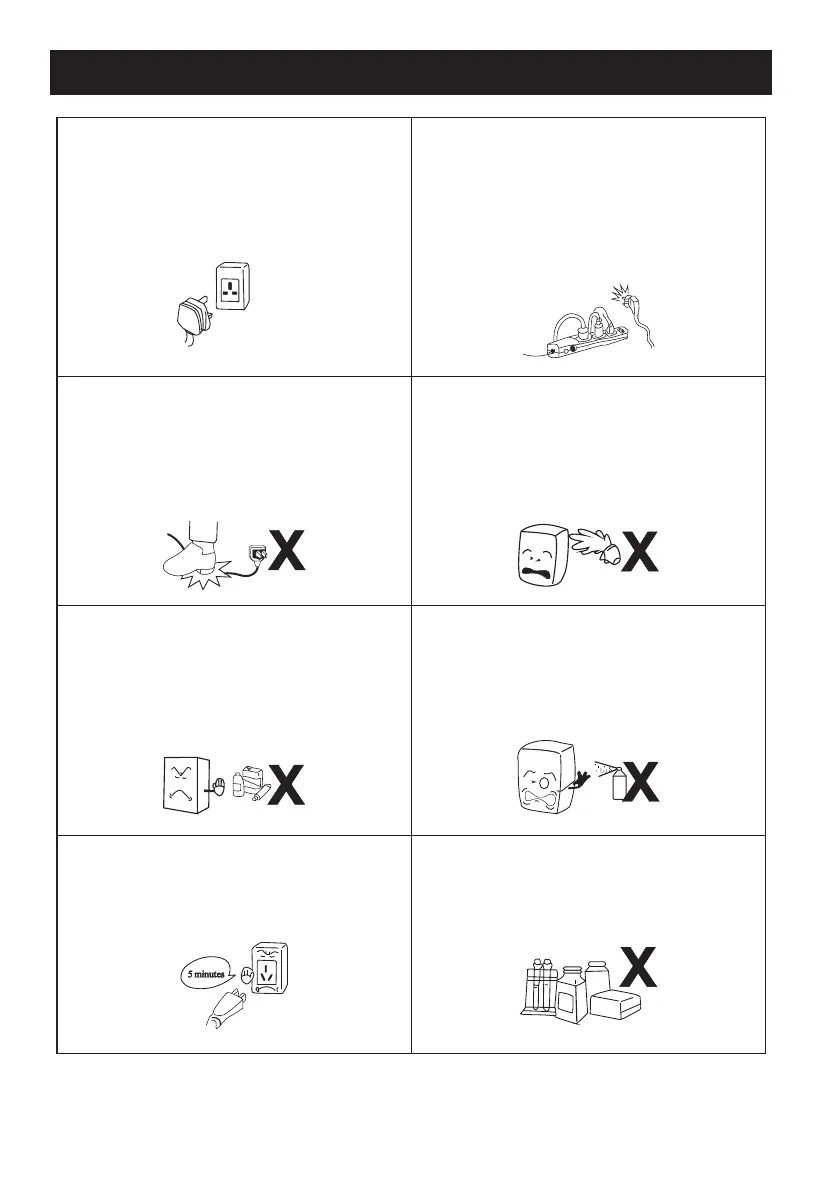 X

X

X

X

5 minutes

X