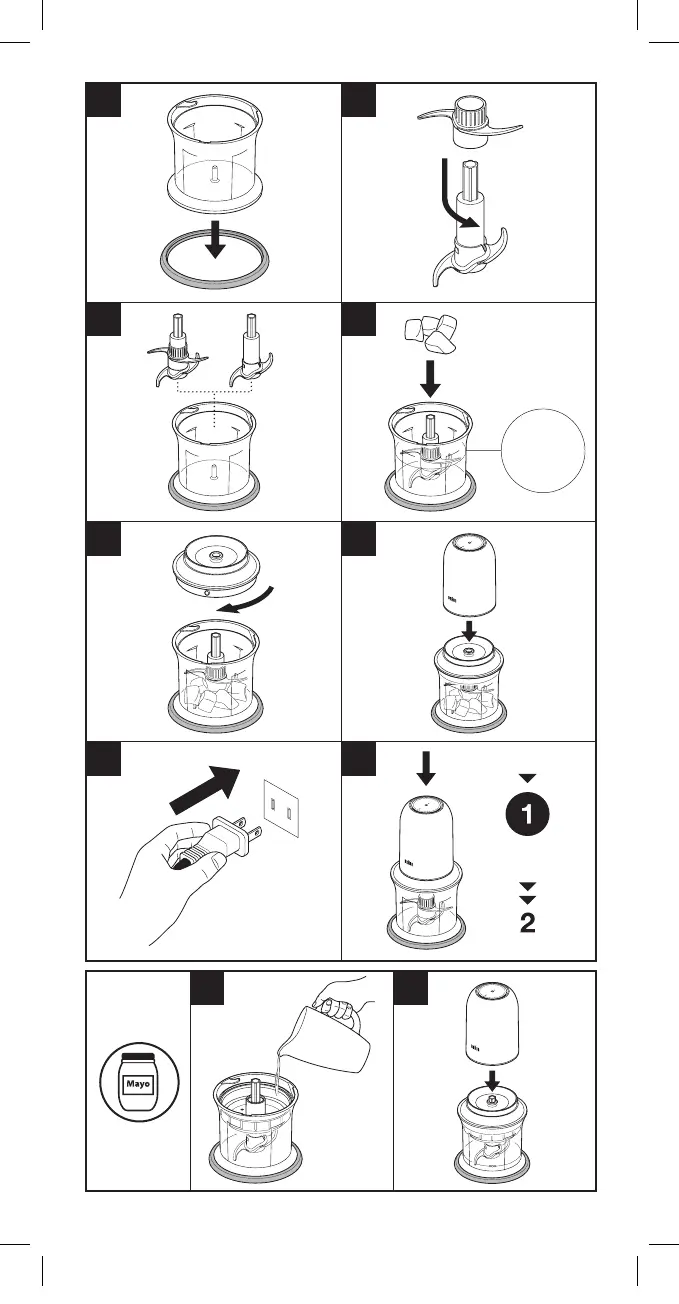 1

2

Mayo