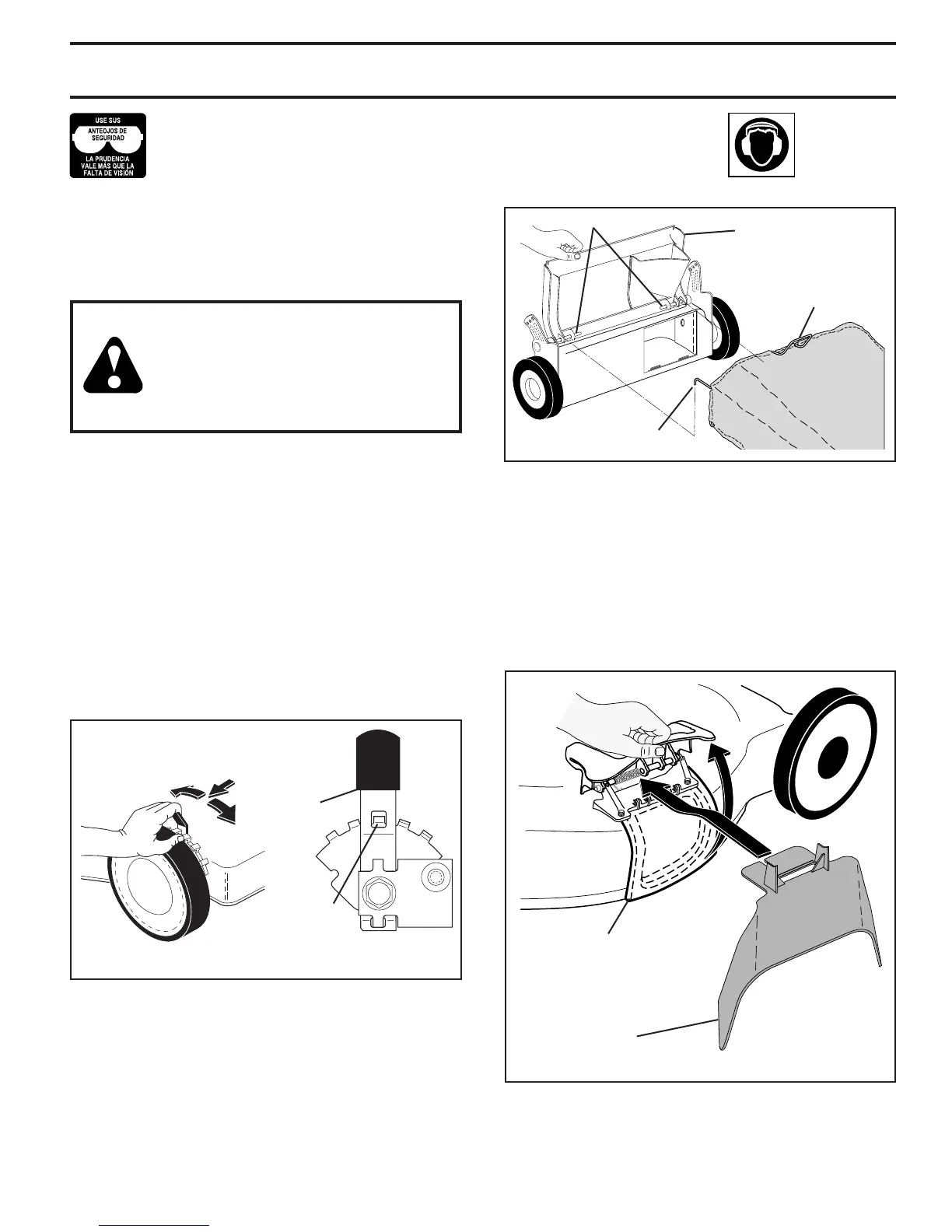 USE SUS
ANTEOJOS DE
SEGURIDAD
LA PRUDENCIA
VALE MÁS QUE LA
FALTA DE VISIÓN