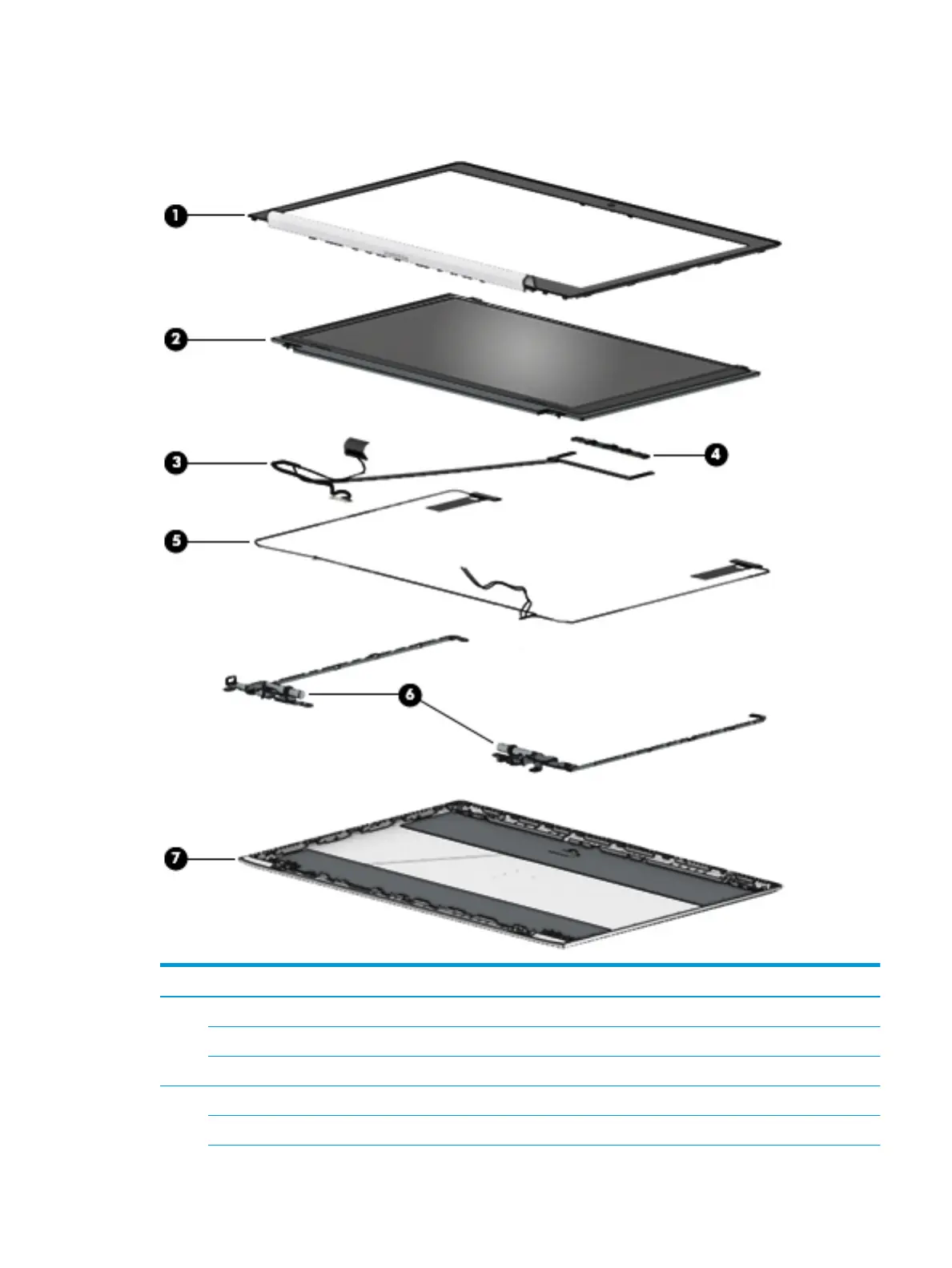 1
2
3
4
5
6
7