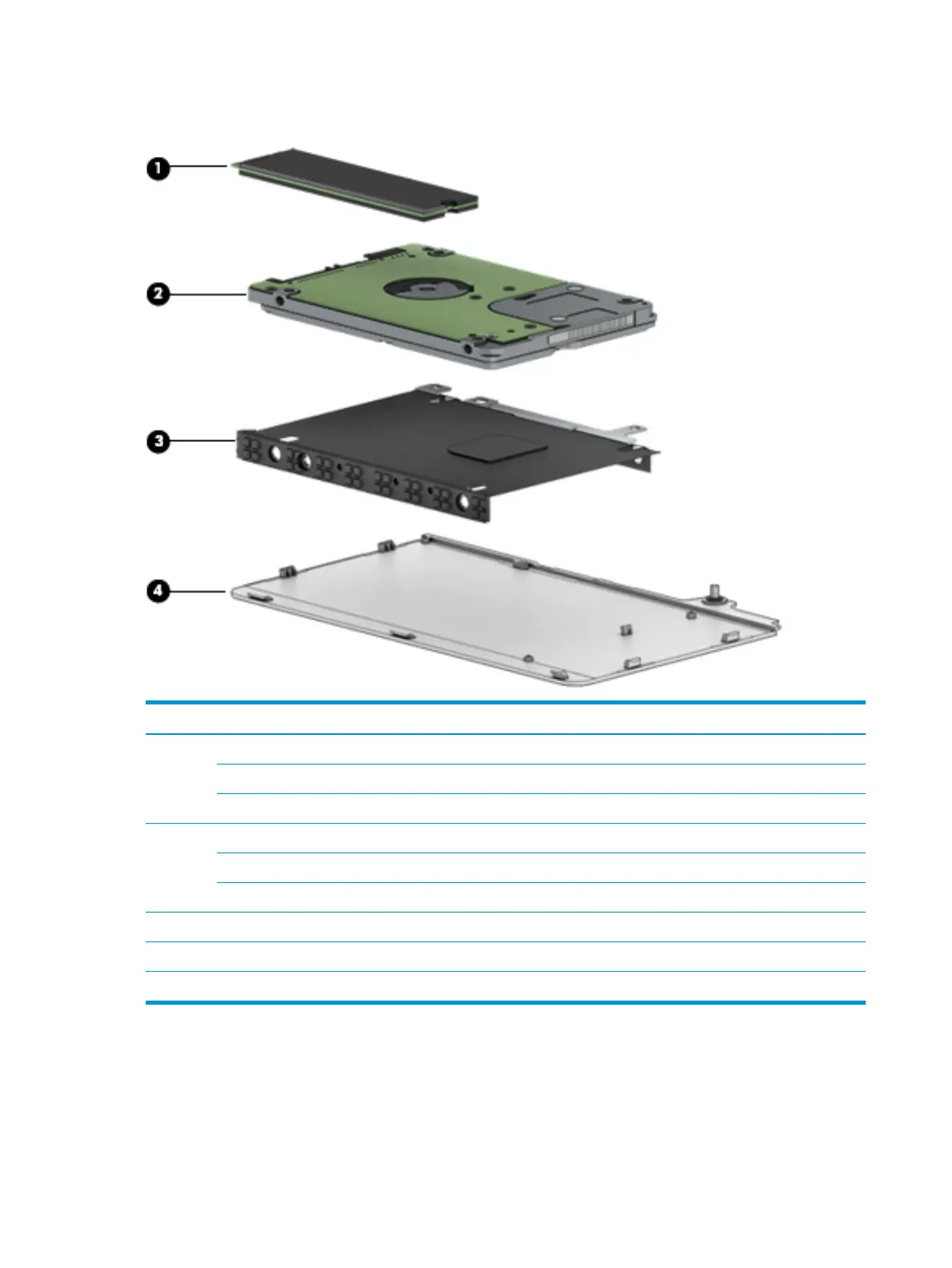 1

2

3

4