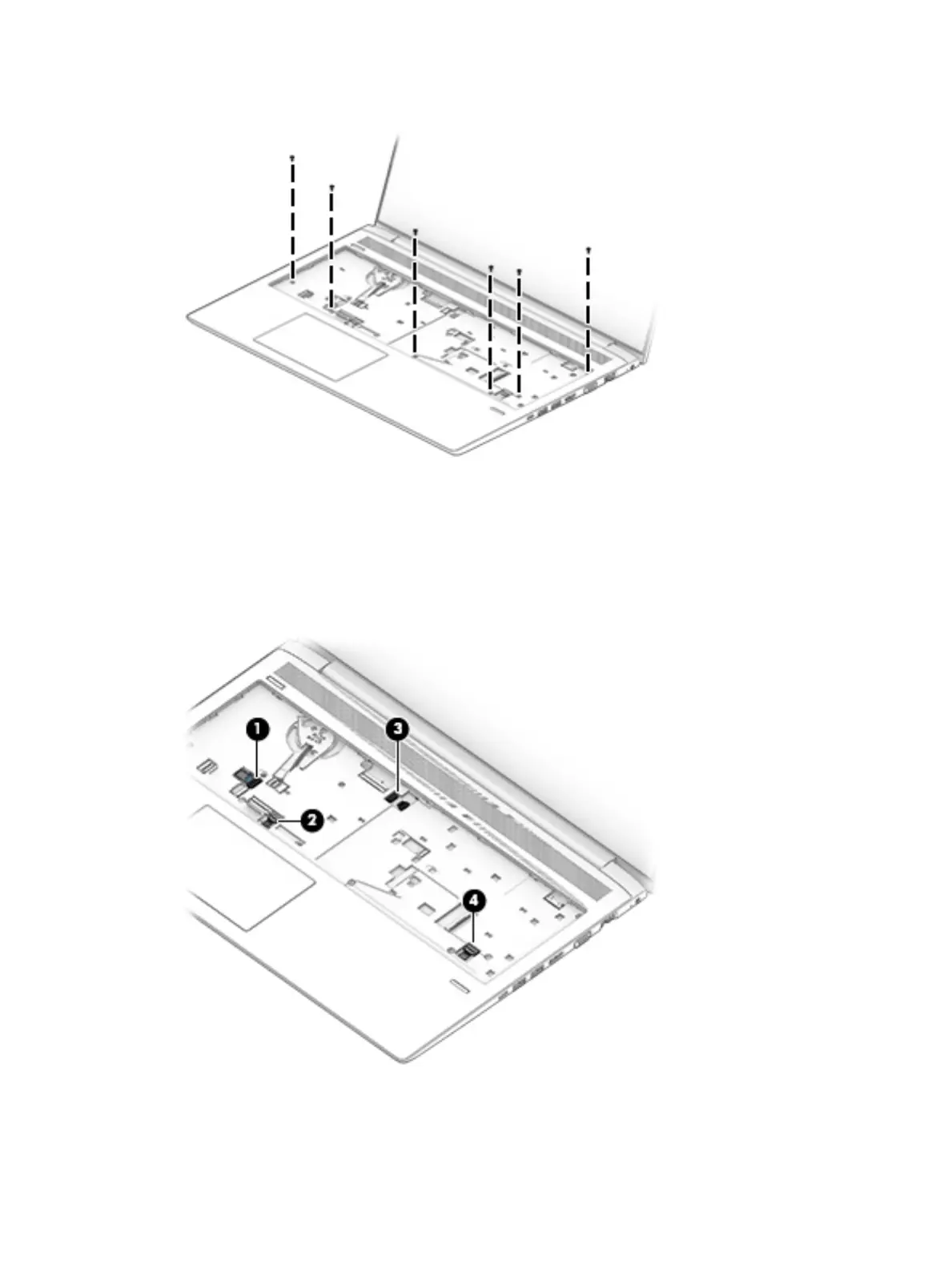 1

3

2

4