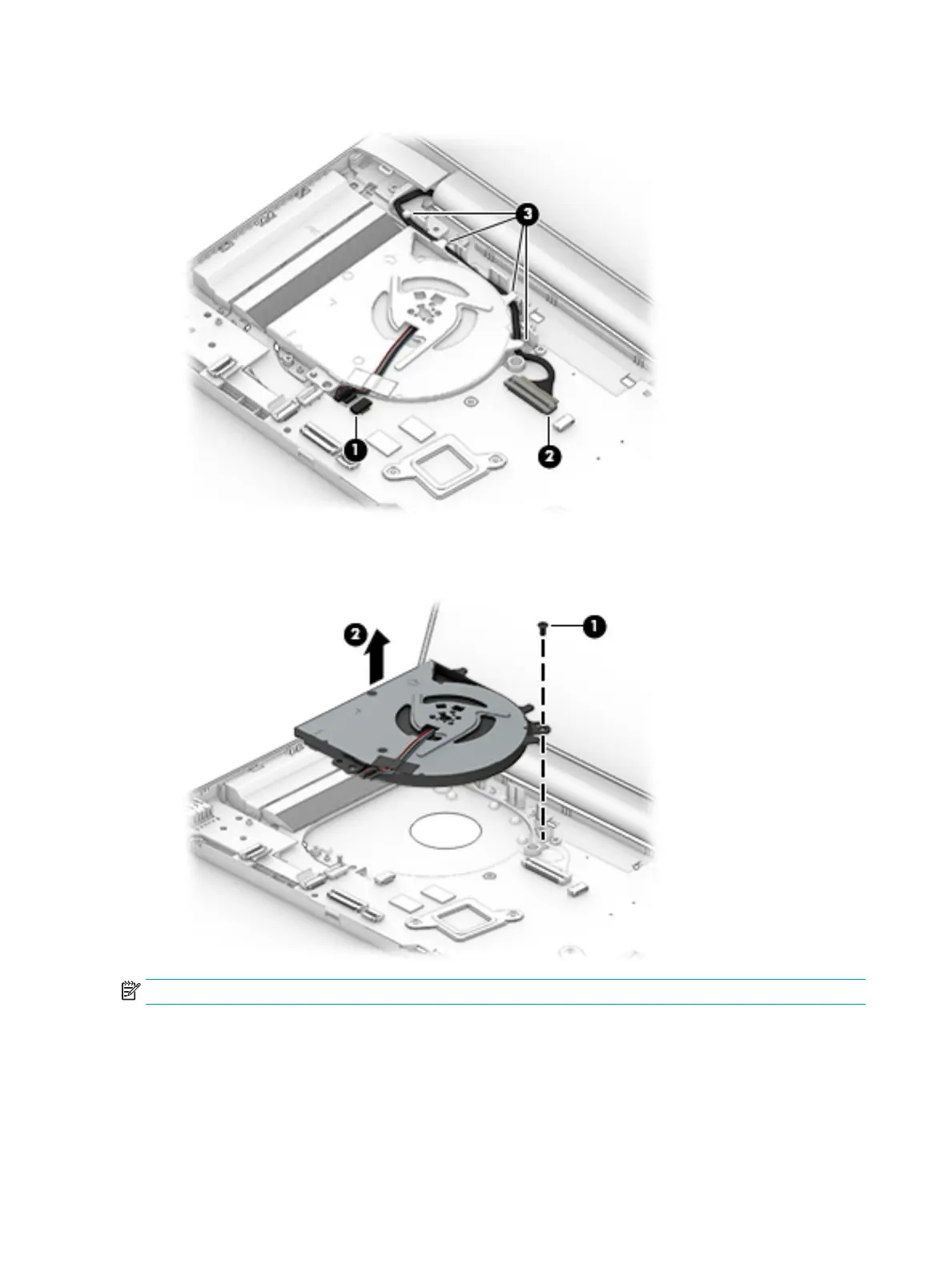 3
1
2

2
1