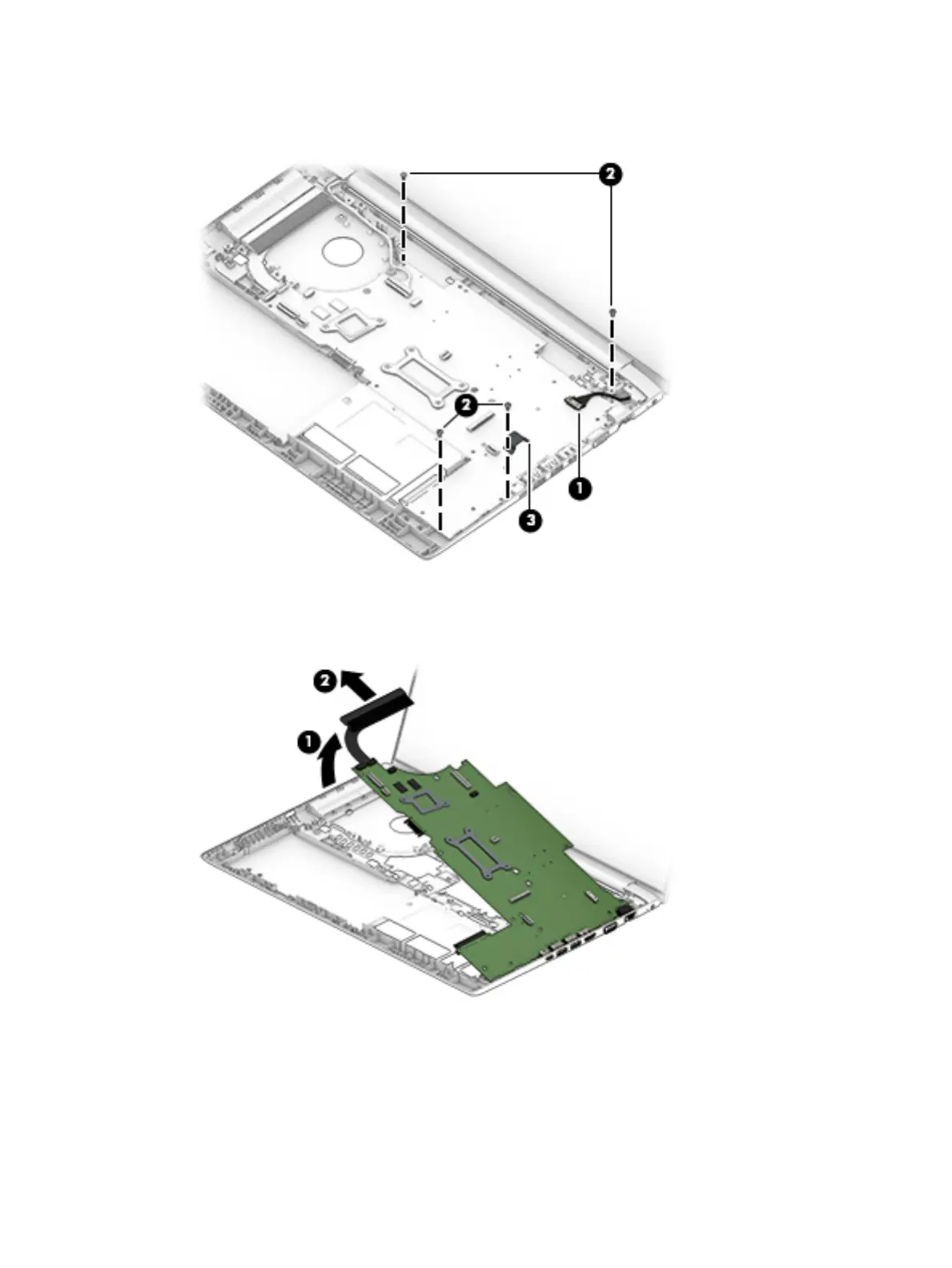 2
2
1
3
2
1