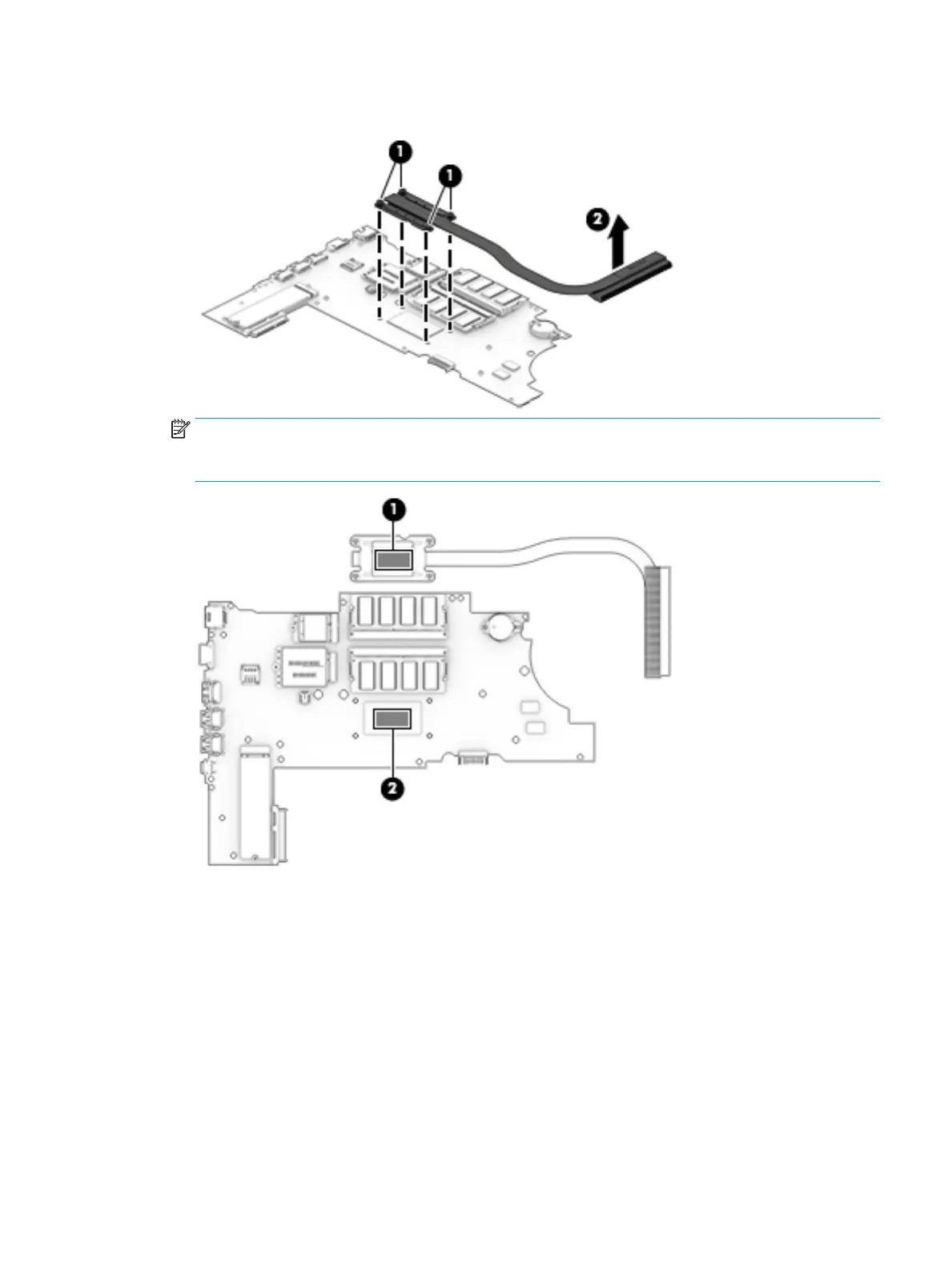 1
1
2

1
2