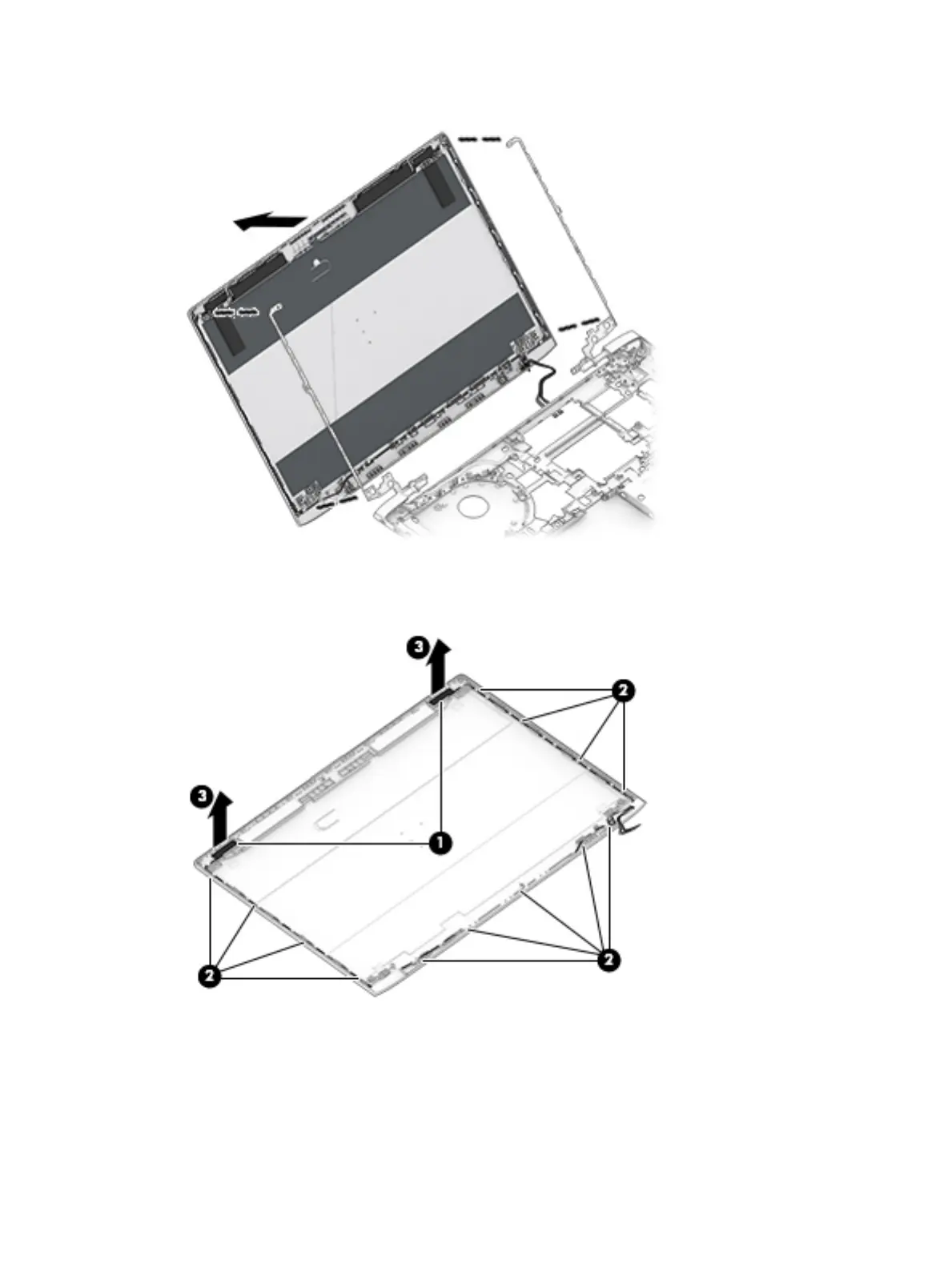 3
2
3
1
2
2