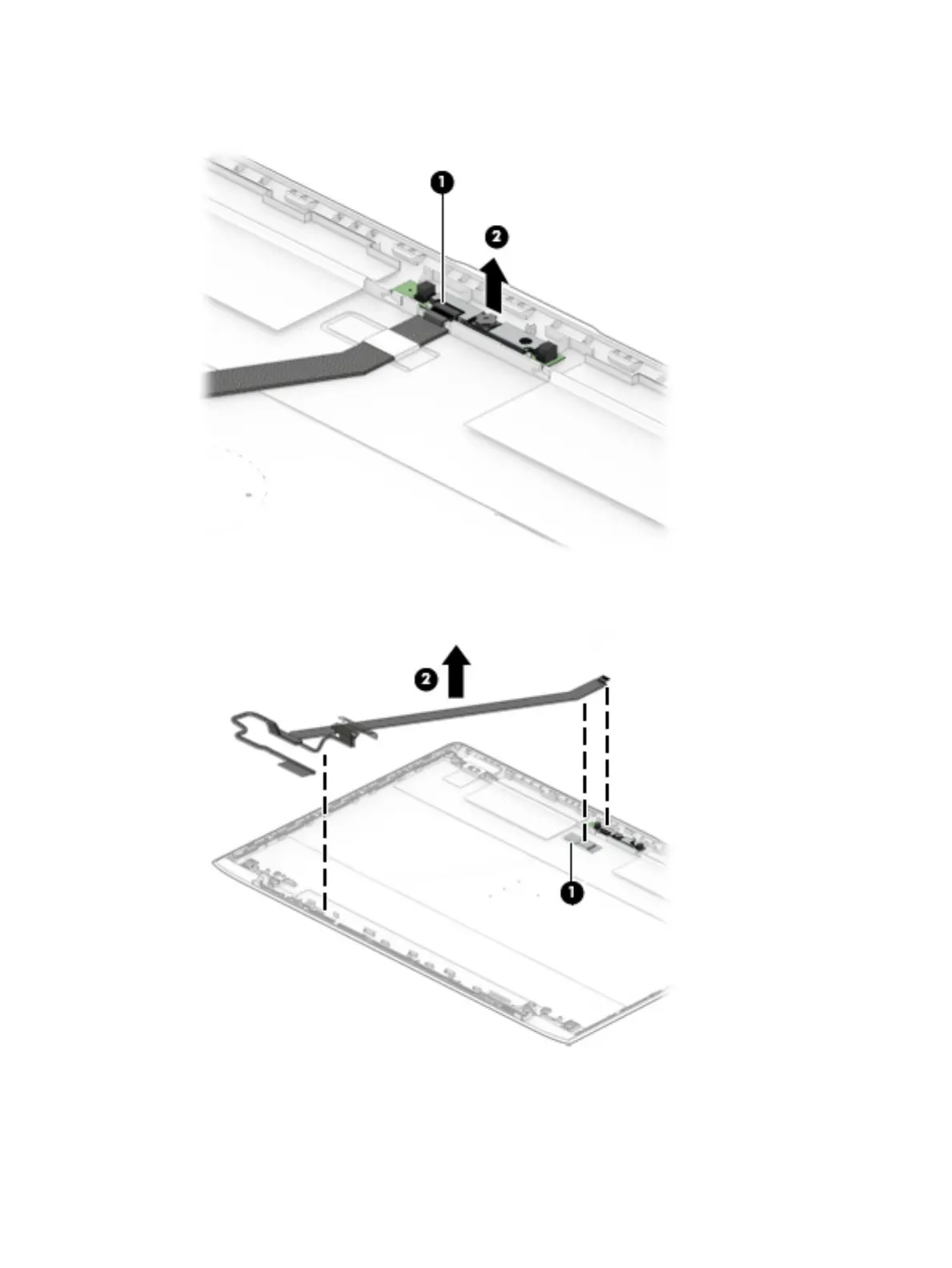 1
2
2
1