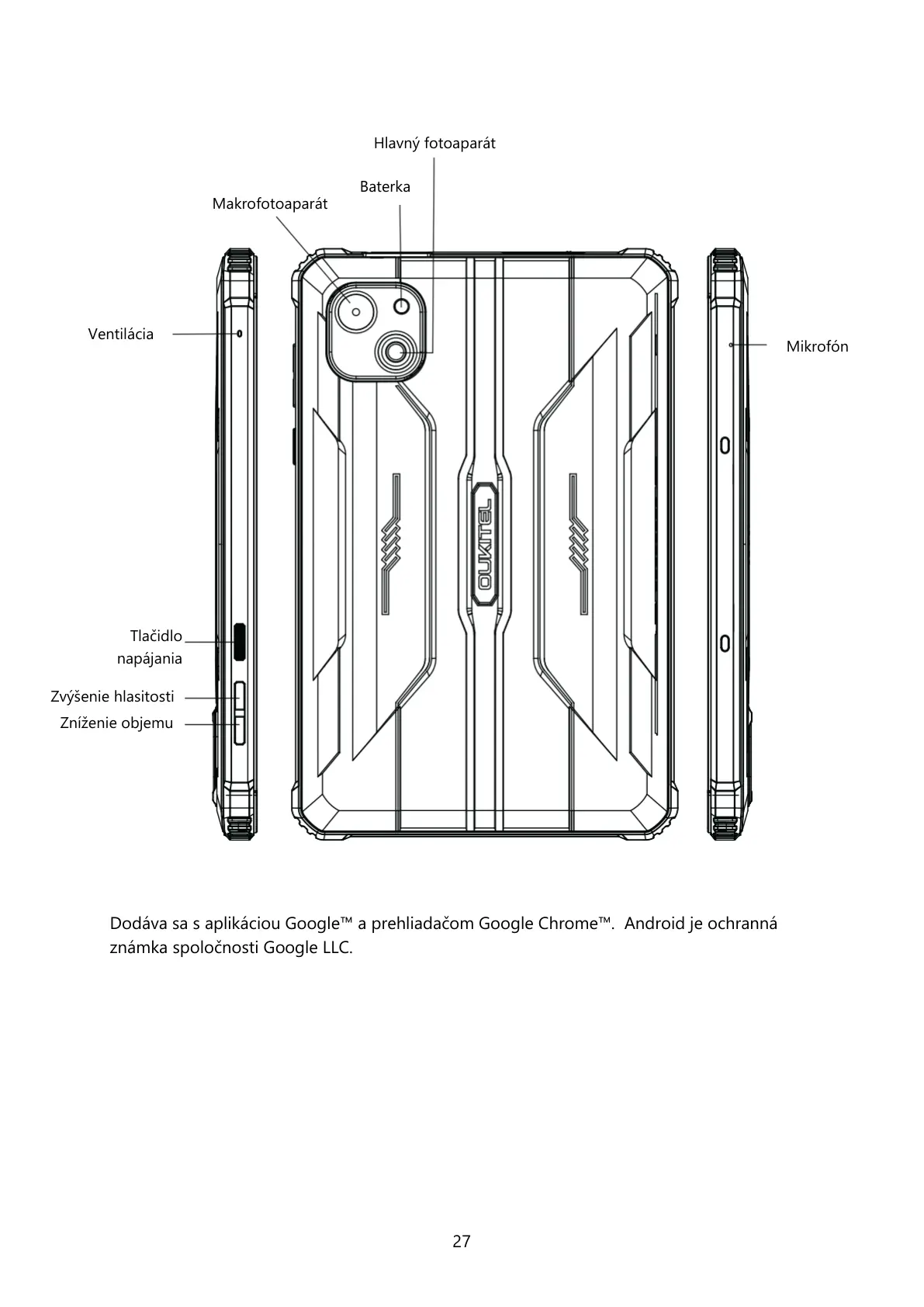 Hlavný fotoaparát

Baterka

Makrofotoaparát

Ventilácia

Mikrofón

OUKITEL

Tlačidlo napájania

Zvýšenie hlasitosti

Zníženie objemu

Dodáva sa s aplikáciou Google™ a prehliadačom Google Chrome™. Android je ochranná známka spoločnosti Google LLC.

27