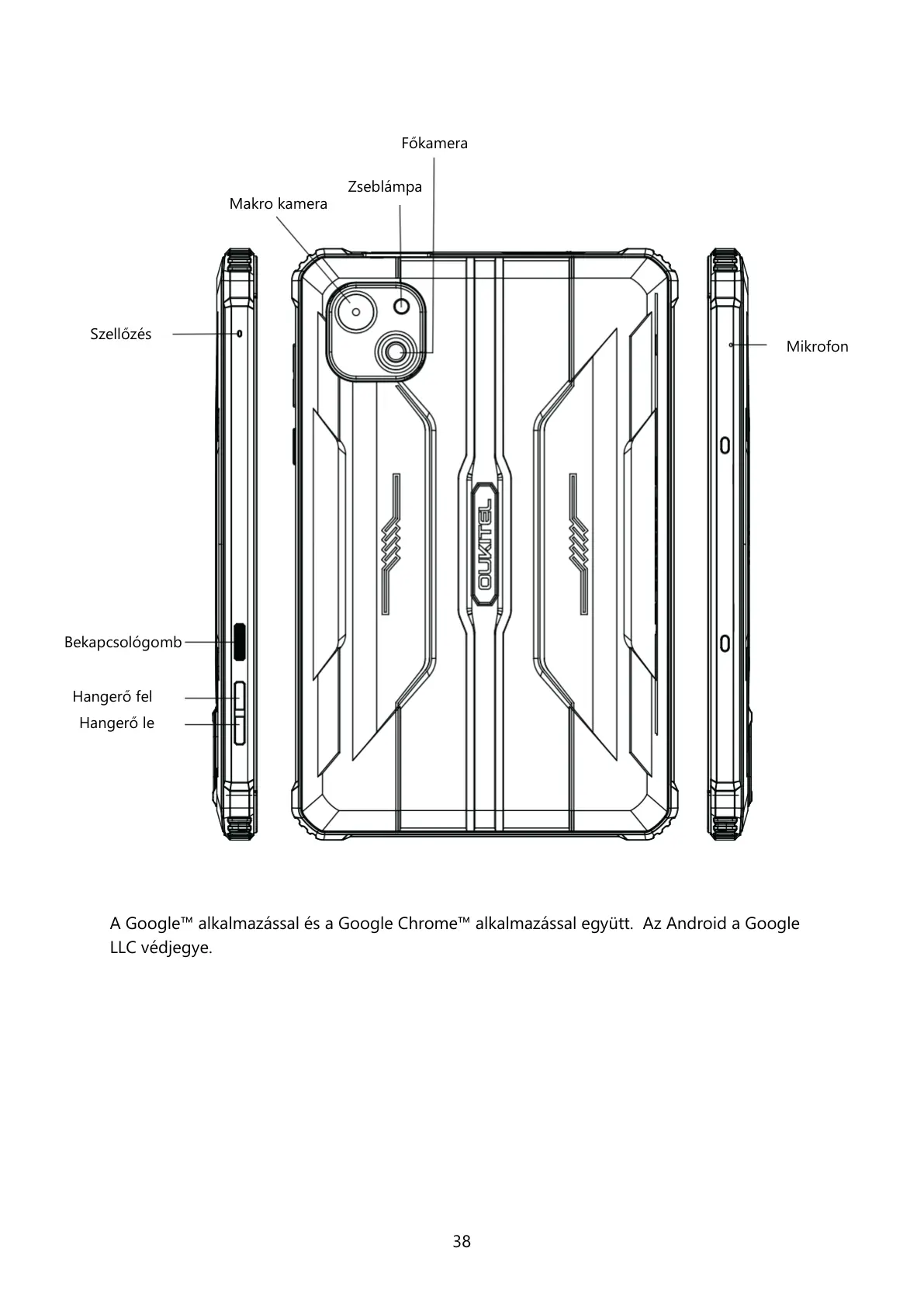 Főkamera

Zseblámpa

Makro kamera

Szellőzés

Mikrofon

OUKITEL

Bekapcsológomb

Hangerő fel

Hangerő le

A Google™ alkalmazással és a Google Chrome™ alkalmazással együtt. Az Android a Google LLC védjegye.

38