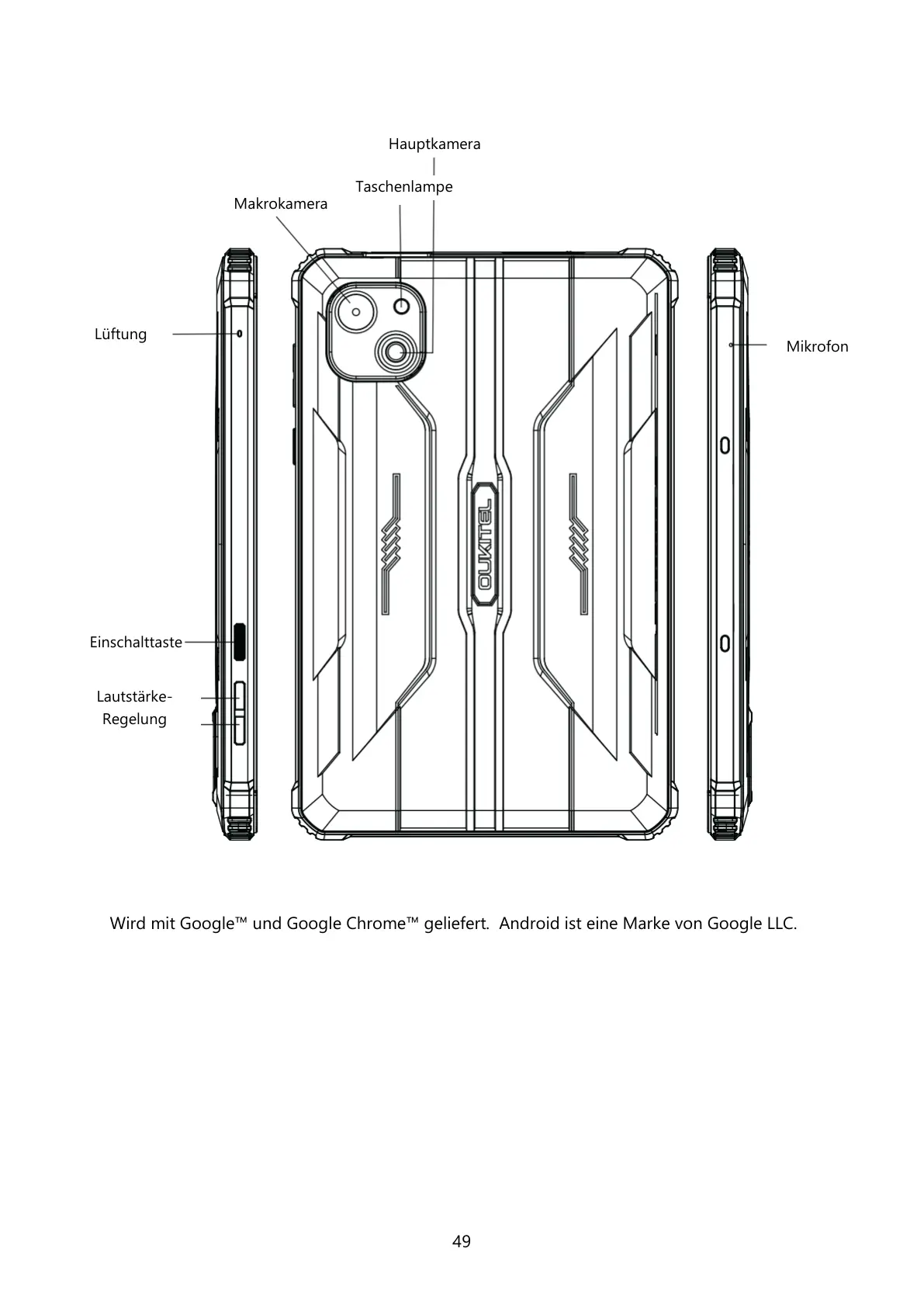 Hauptkamera

Taschenlampe

Makrokamera

Lüftung

Mikrofon

OUKITEL

Einschalttaste

Lautstärke-Regelung

Wird mit Google™ und Google Chrome™ geliefert. Android ist eine Marke von Google LLC.

49