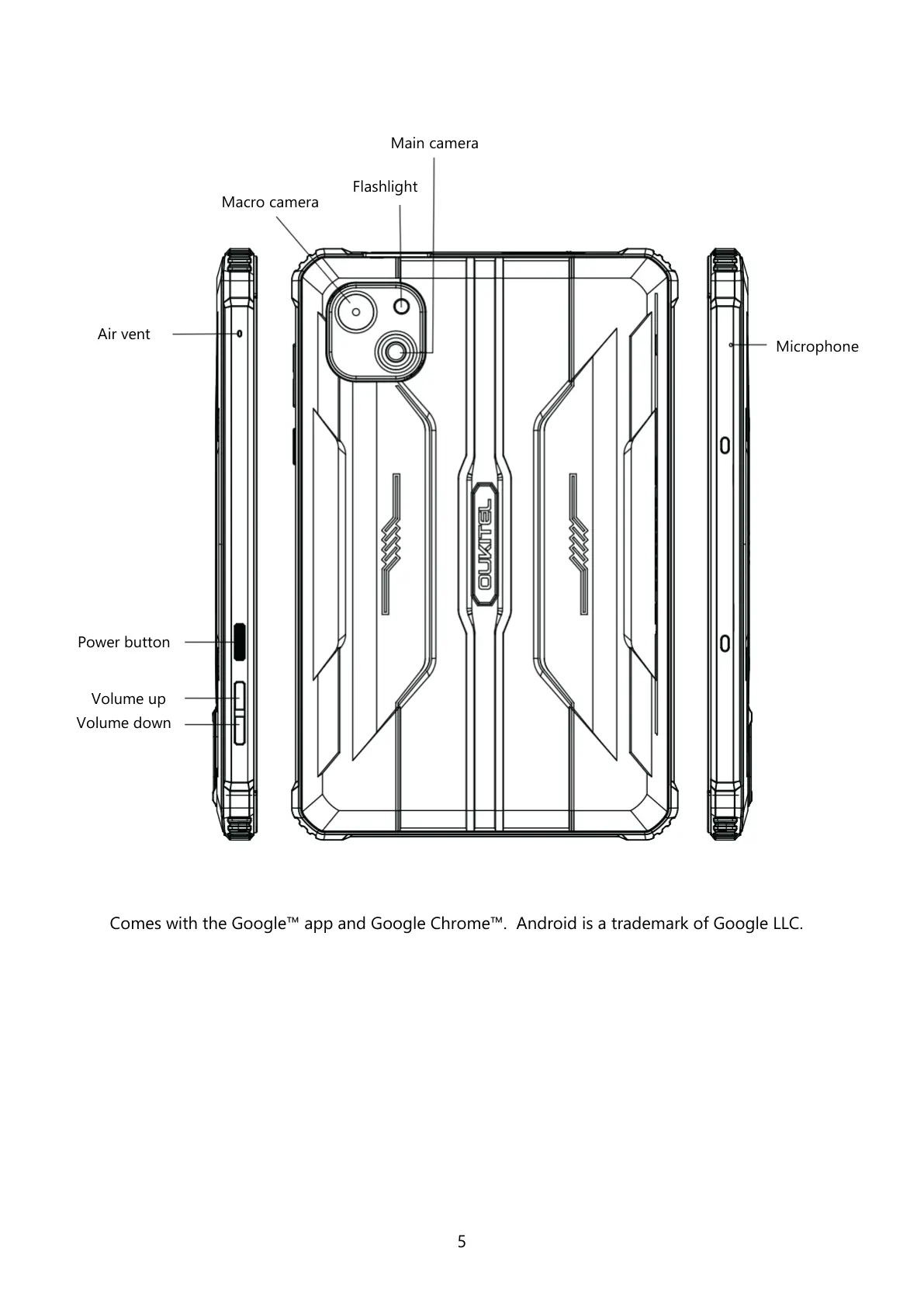 Main camera

Flashlight

Macro camera

Air vent

Microphone

OUKITEL

Power button

Volume up

Volume down

Comes with the Google™ app and Google Chrome™. Android is a trademark of Google LLC.

5