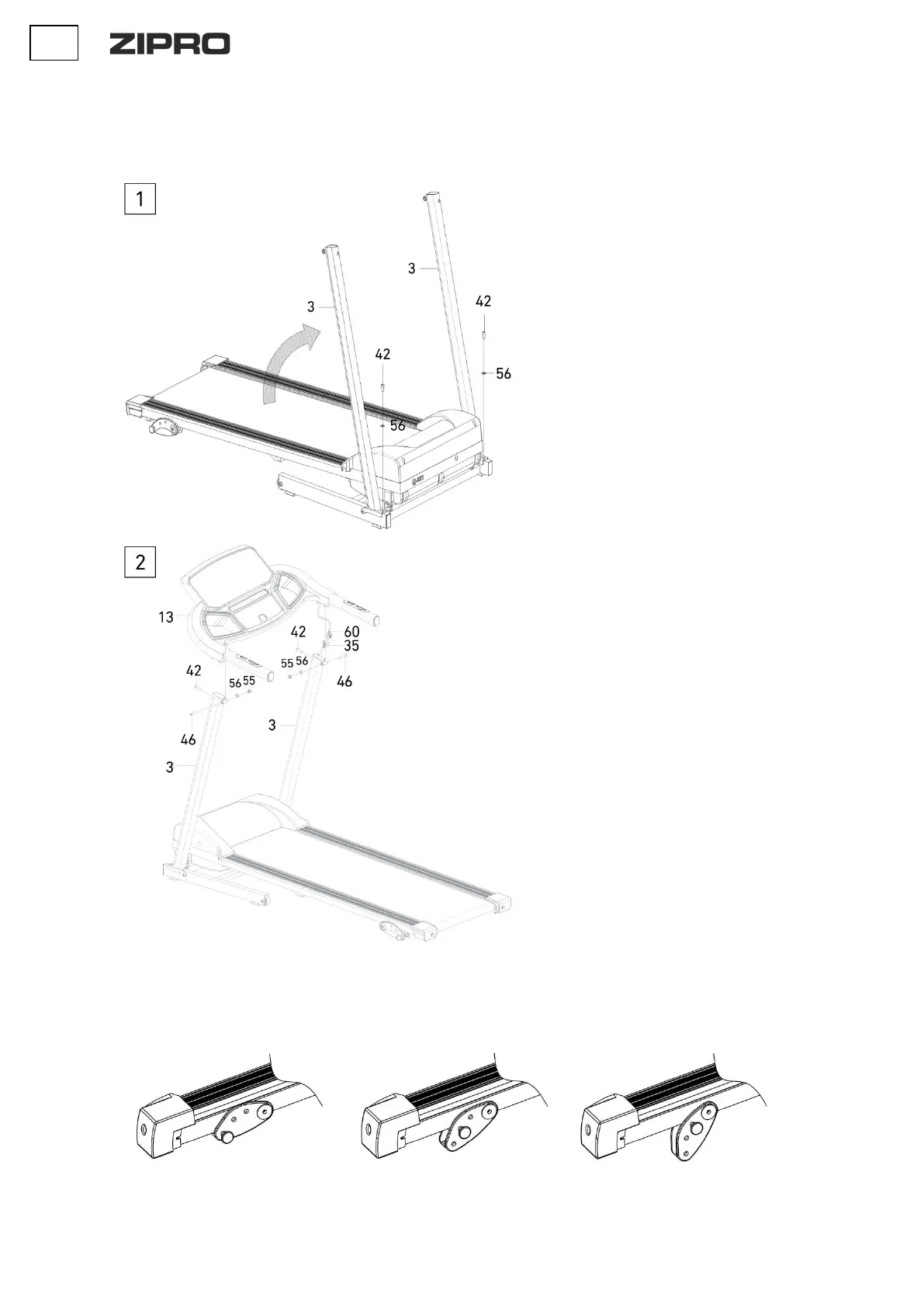 ZIPRO

1

3
3
42
42
56
56

2

13
42
60
35
55
56
42
56
55
46
46
3
3