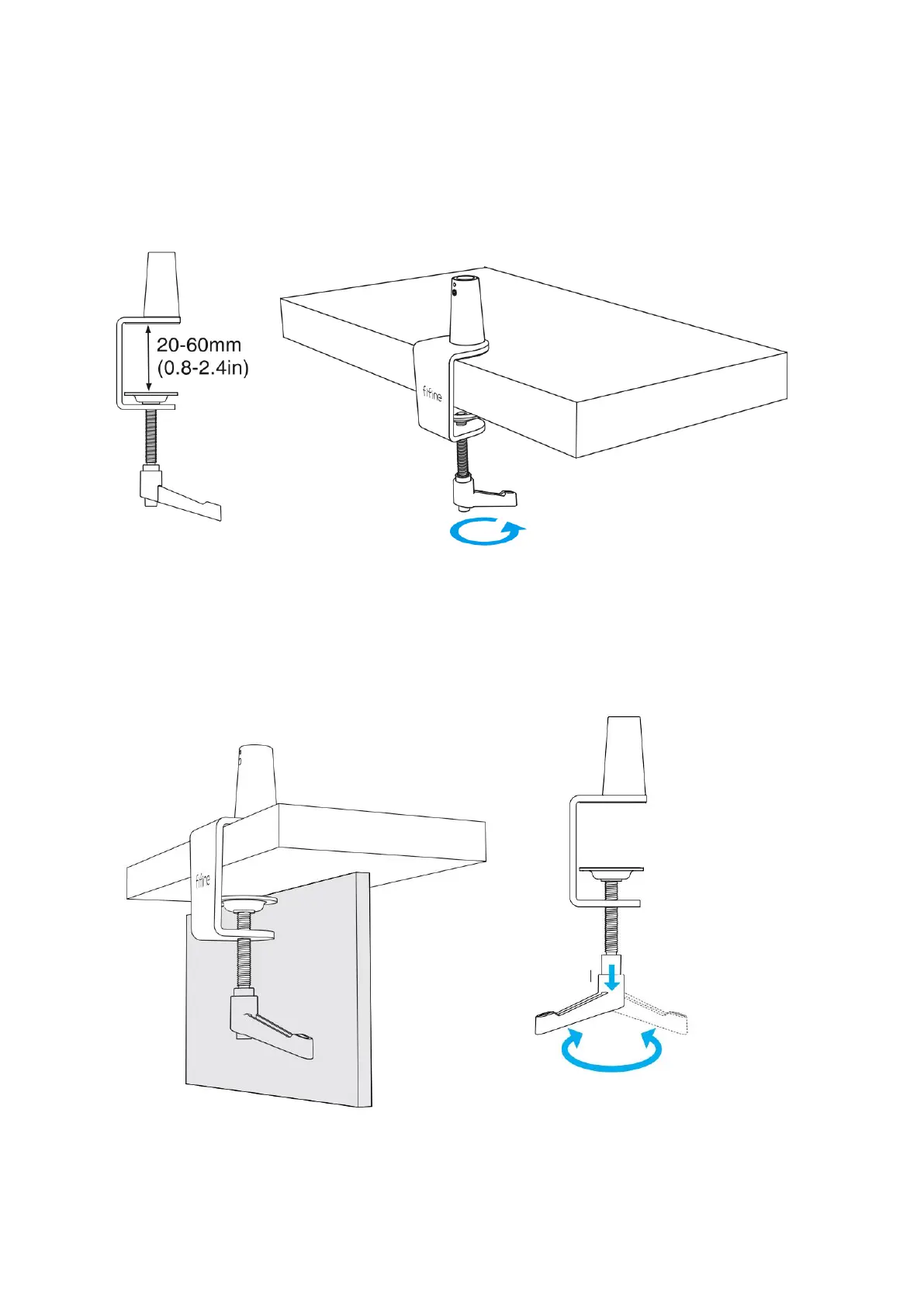 20-60mm
(0.8-2.4in)

fifine

fifine