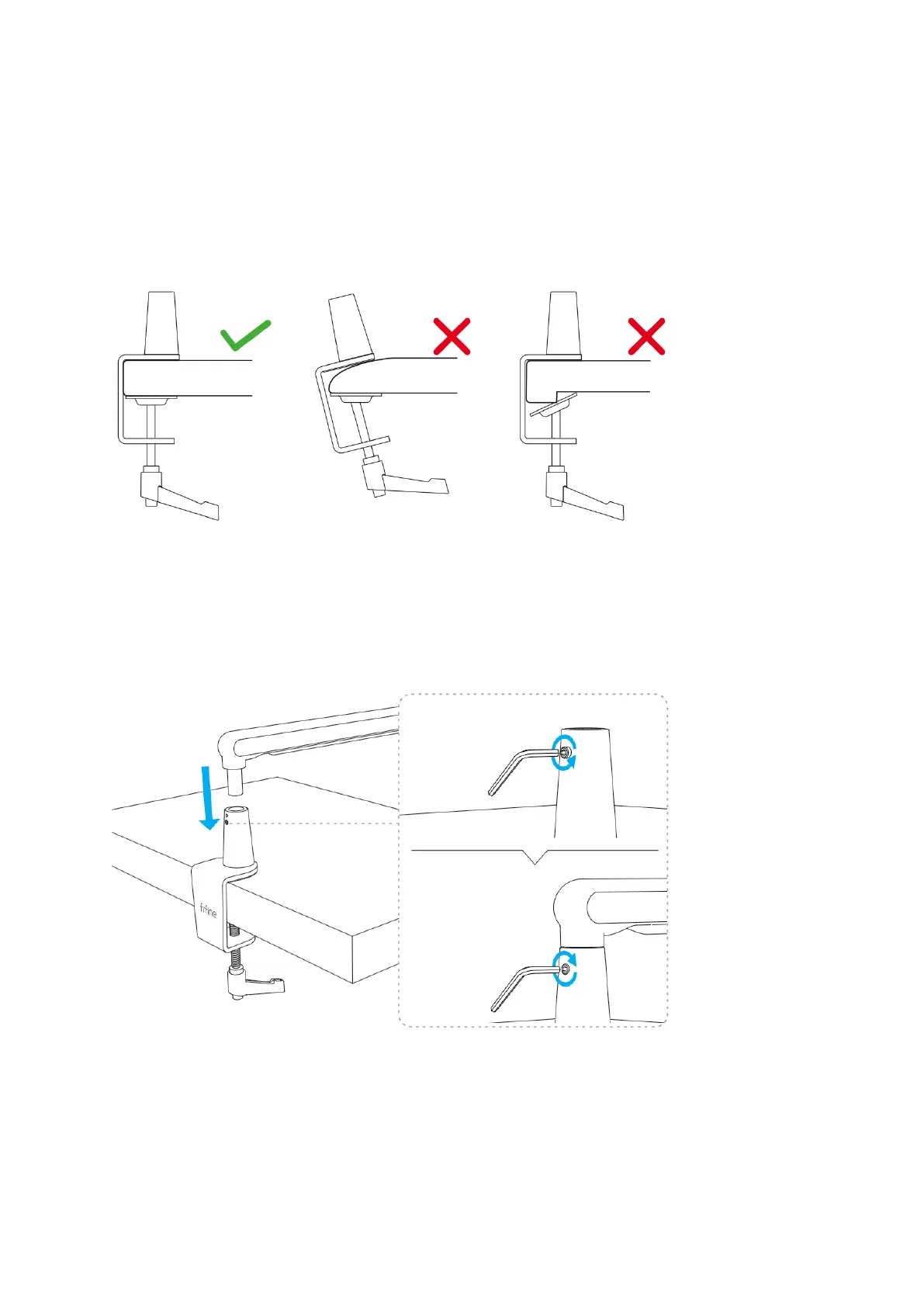 fifine