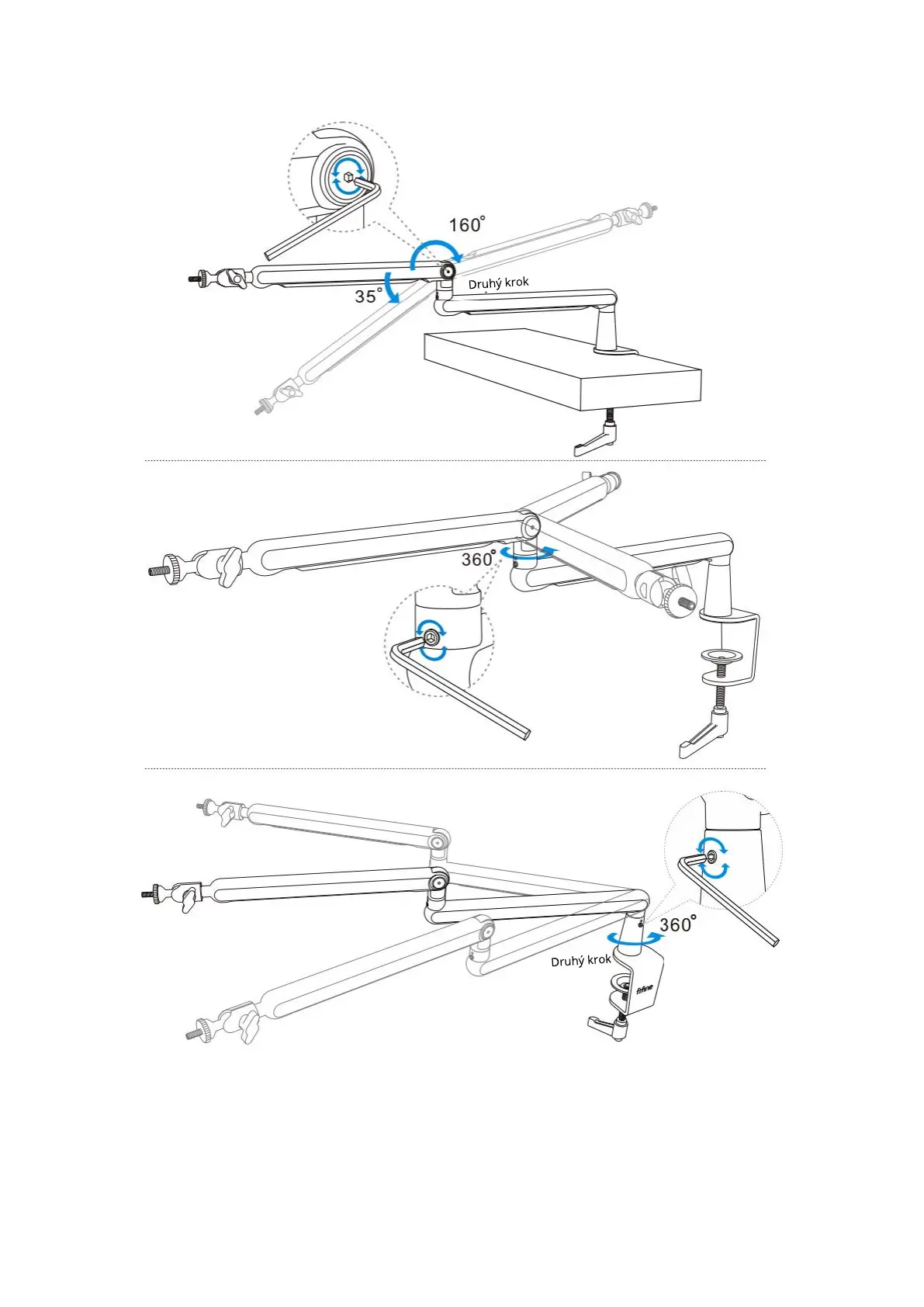 160°

Druhý krok

35°

360°

360°

Druhý krok

fifine