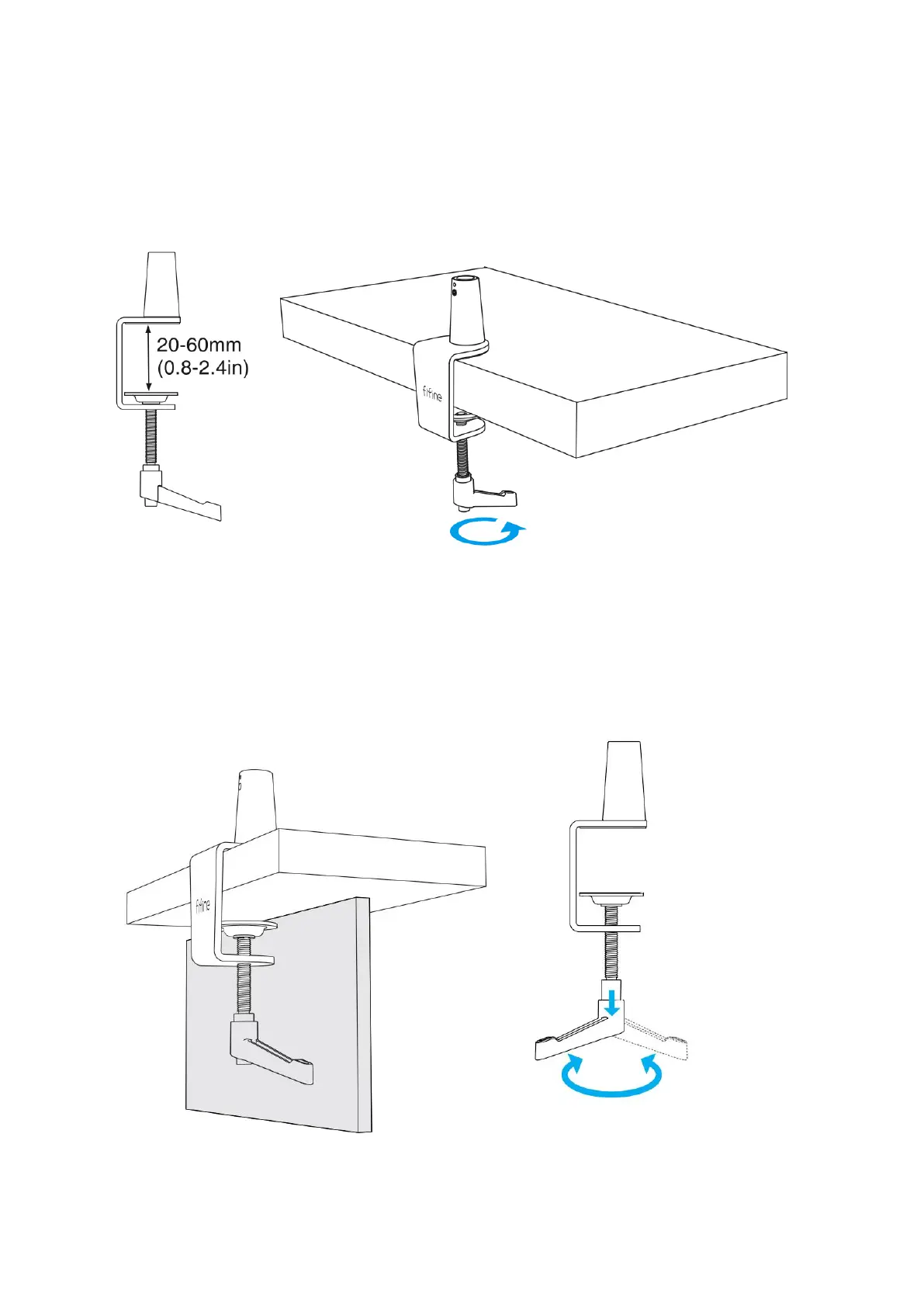 20-60mm
(0.8-2.4in)

fifine

fifine