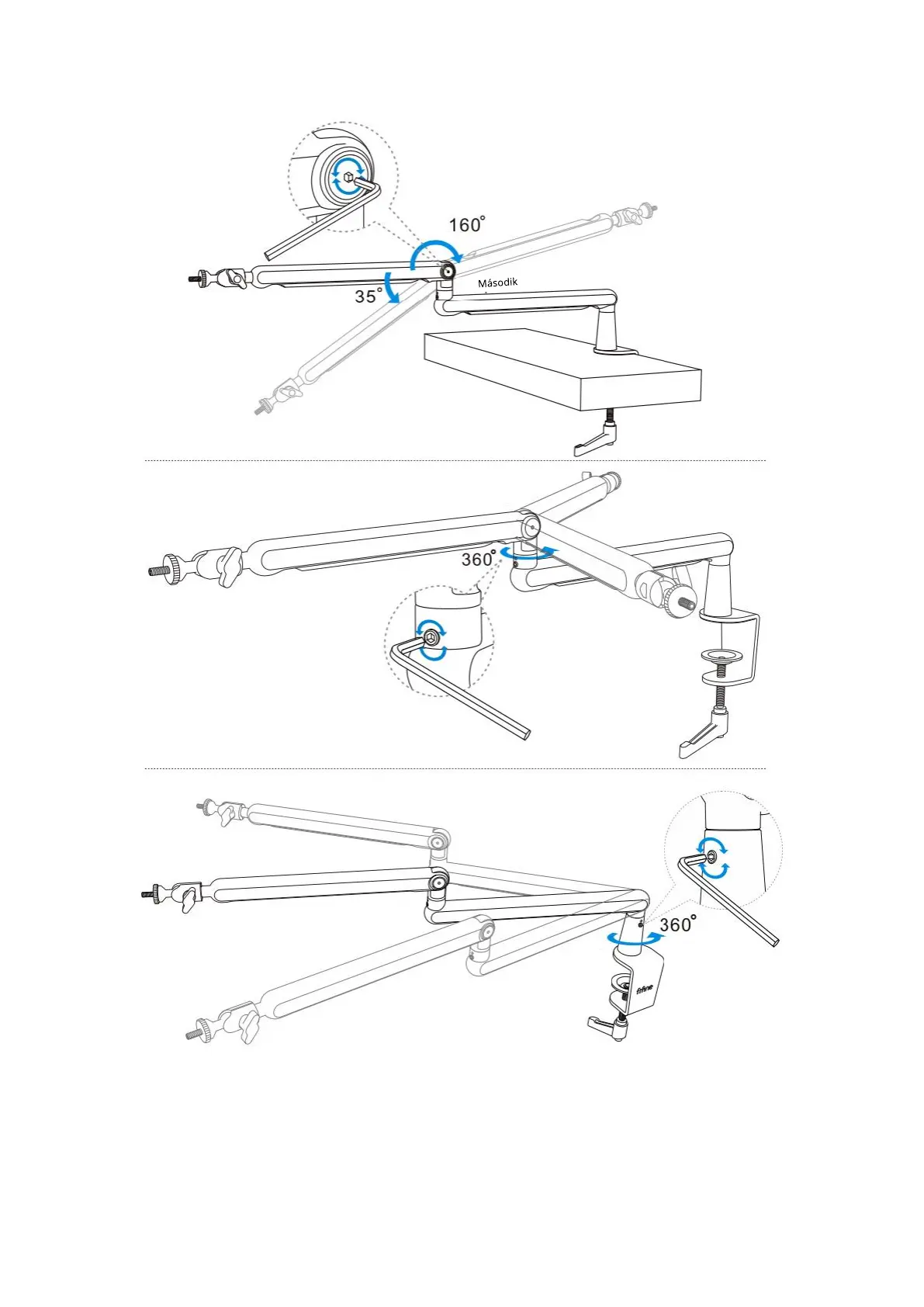 160°

Második

35°

360°

360°

fifine