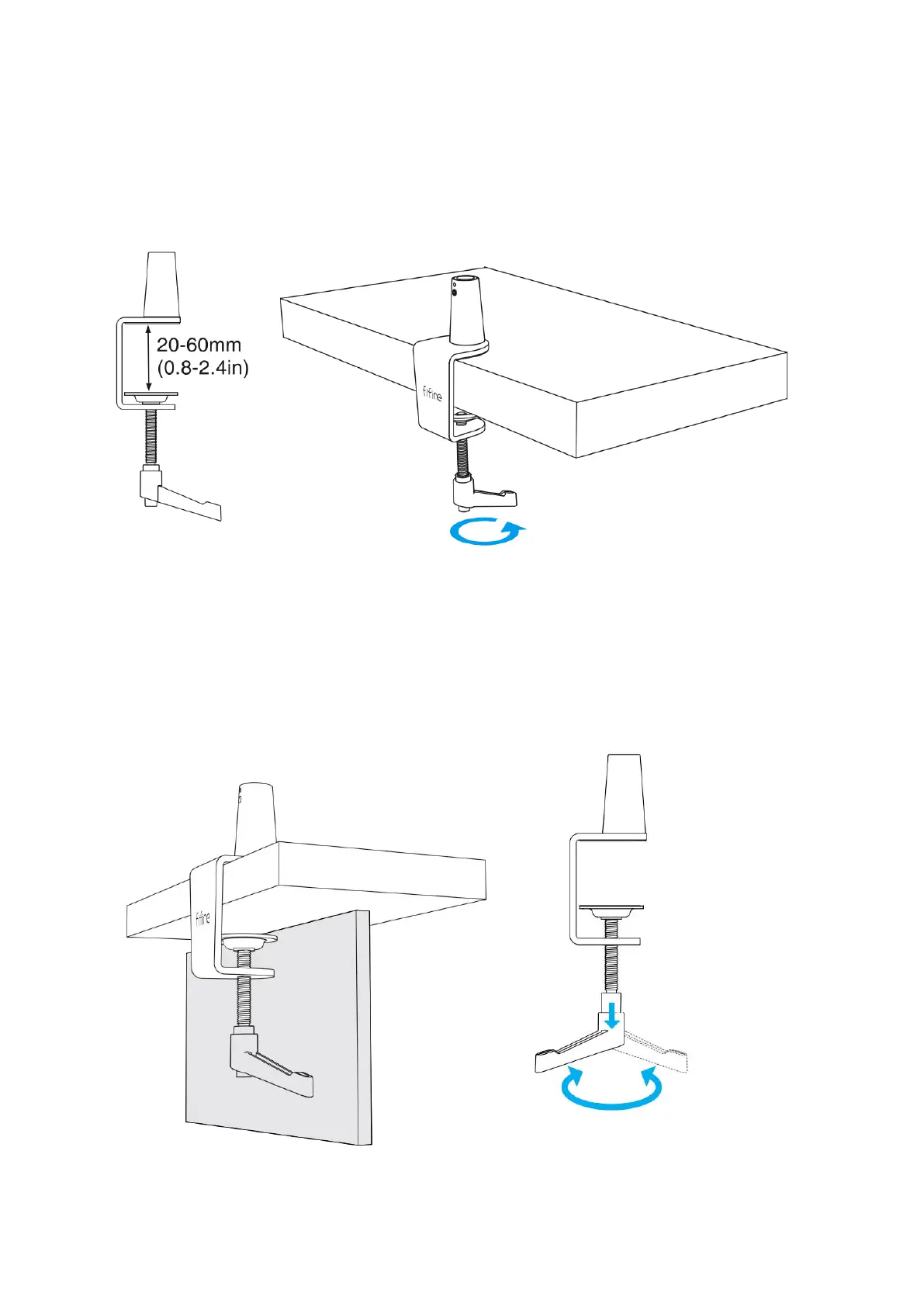 20-60mm
(0.8-2.4in)

fifine

fifine