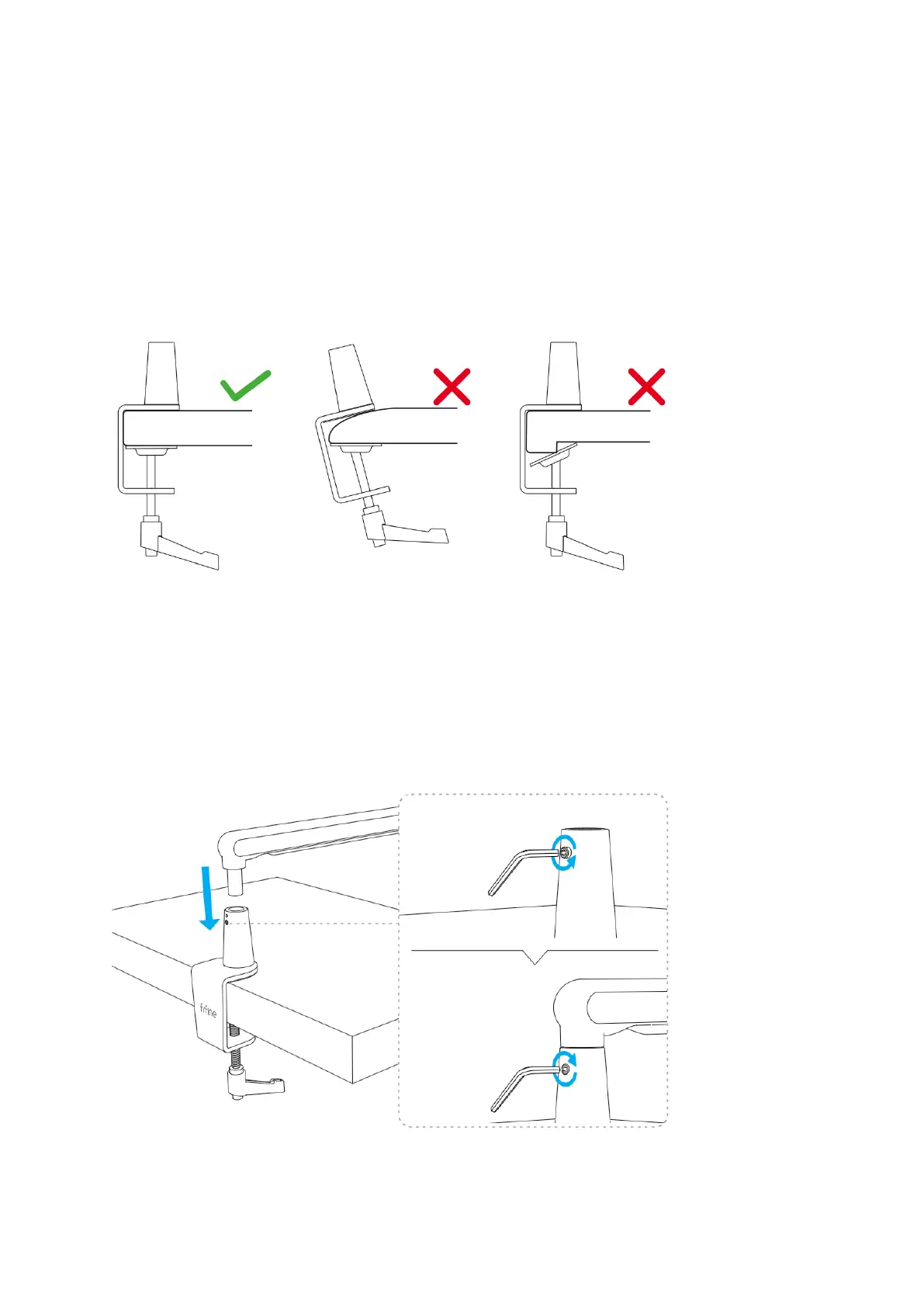 fifine