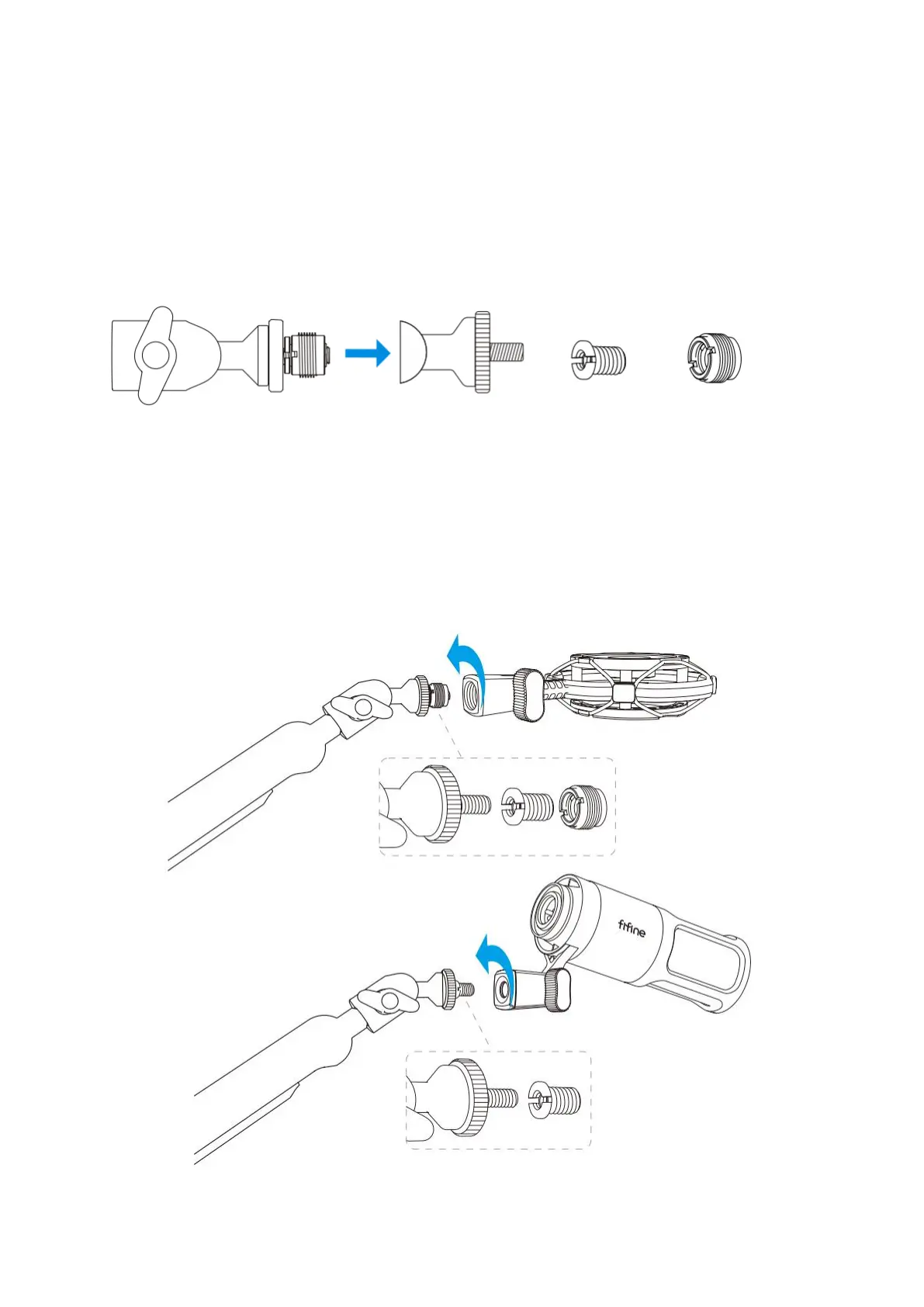 fifine