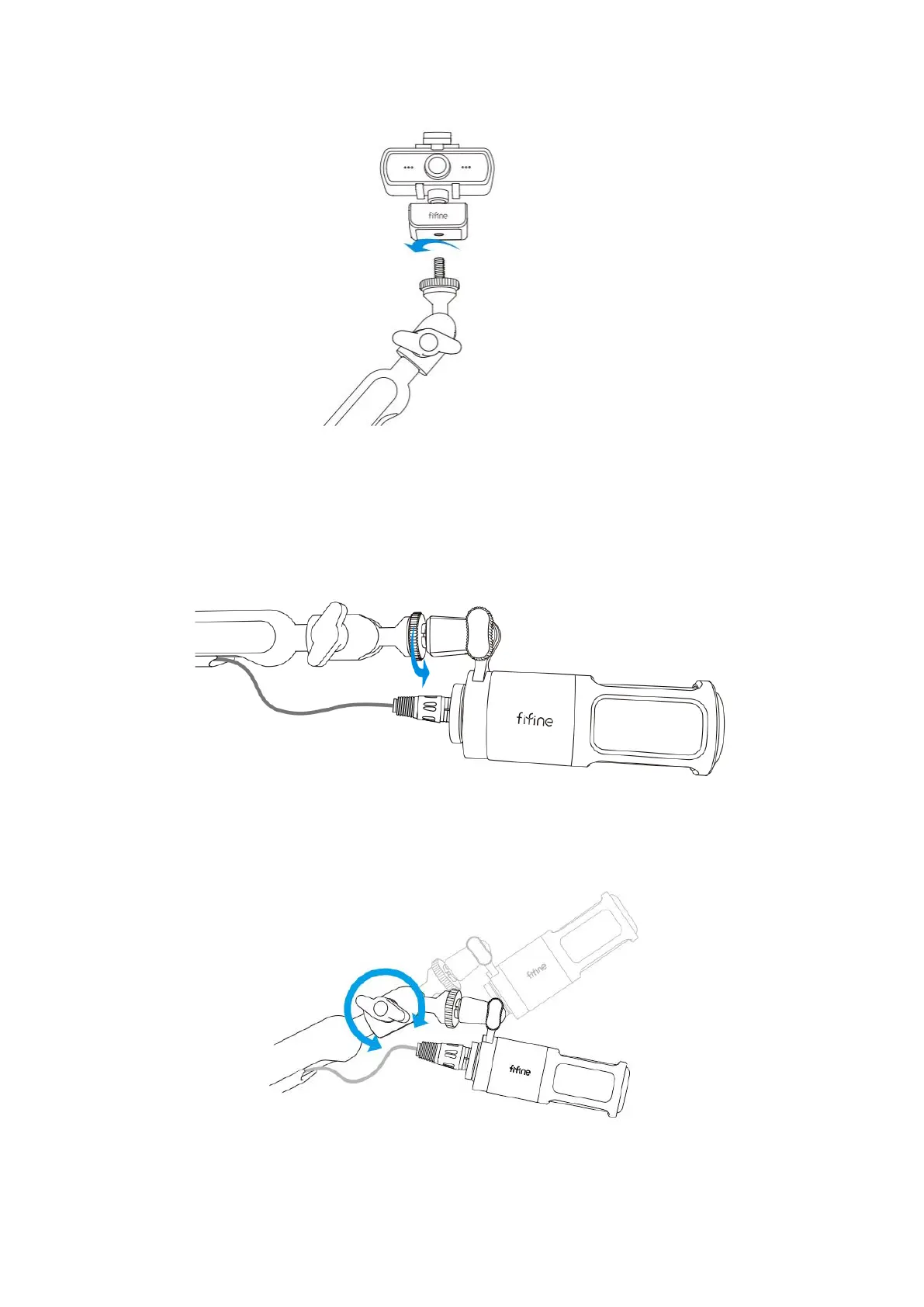 fifine

fifine

fifine

fifine