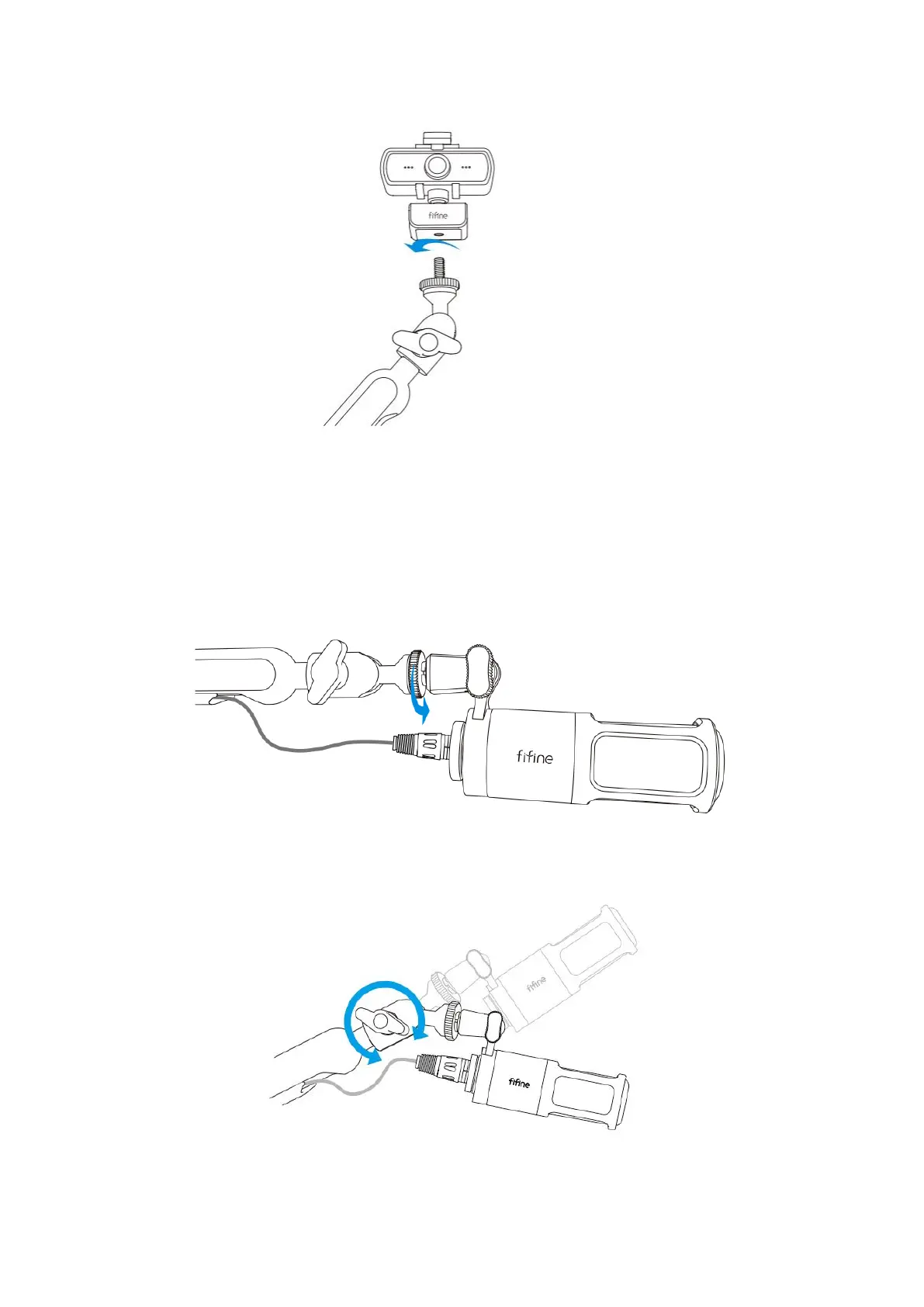 fifine

fifine

fifine

fifine