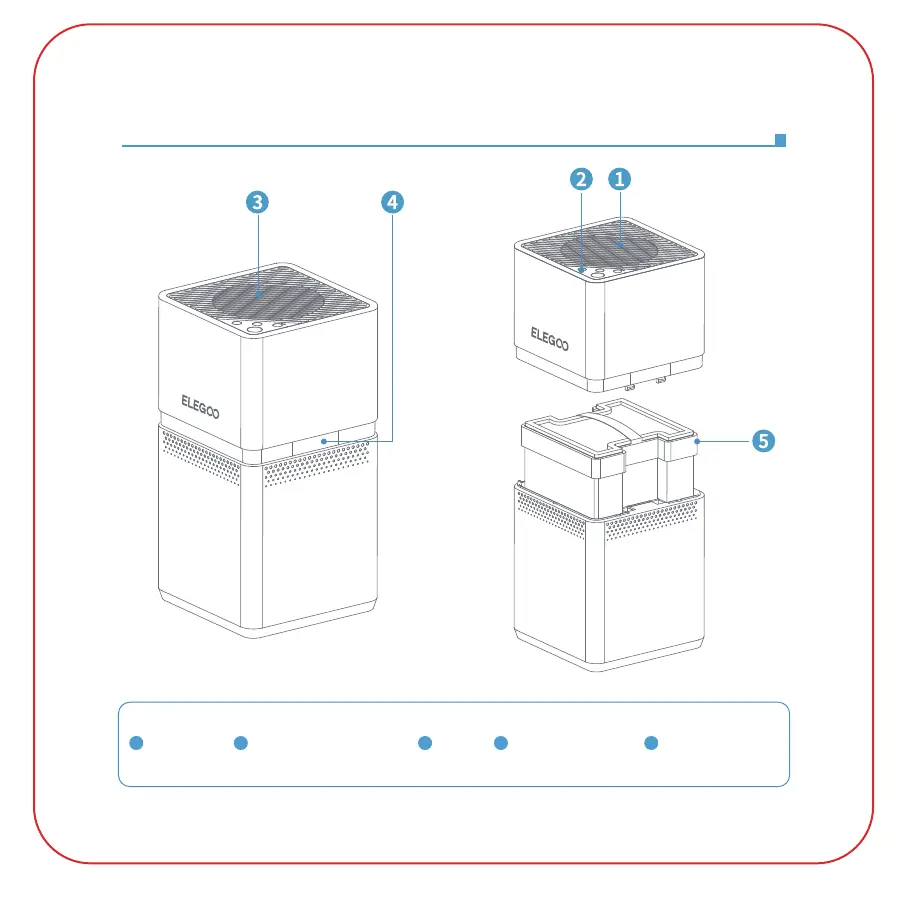 3
4
2
1
ELEGOO
ELEGOO
5