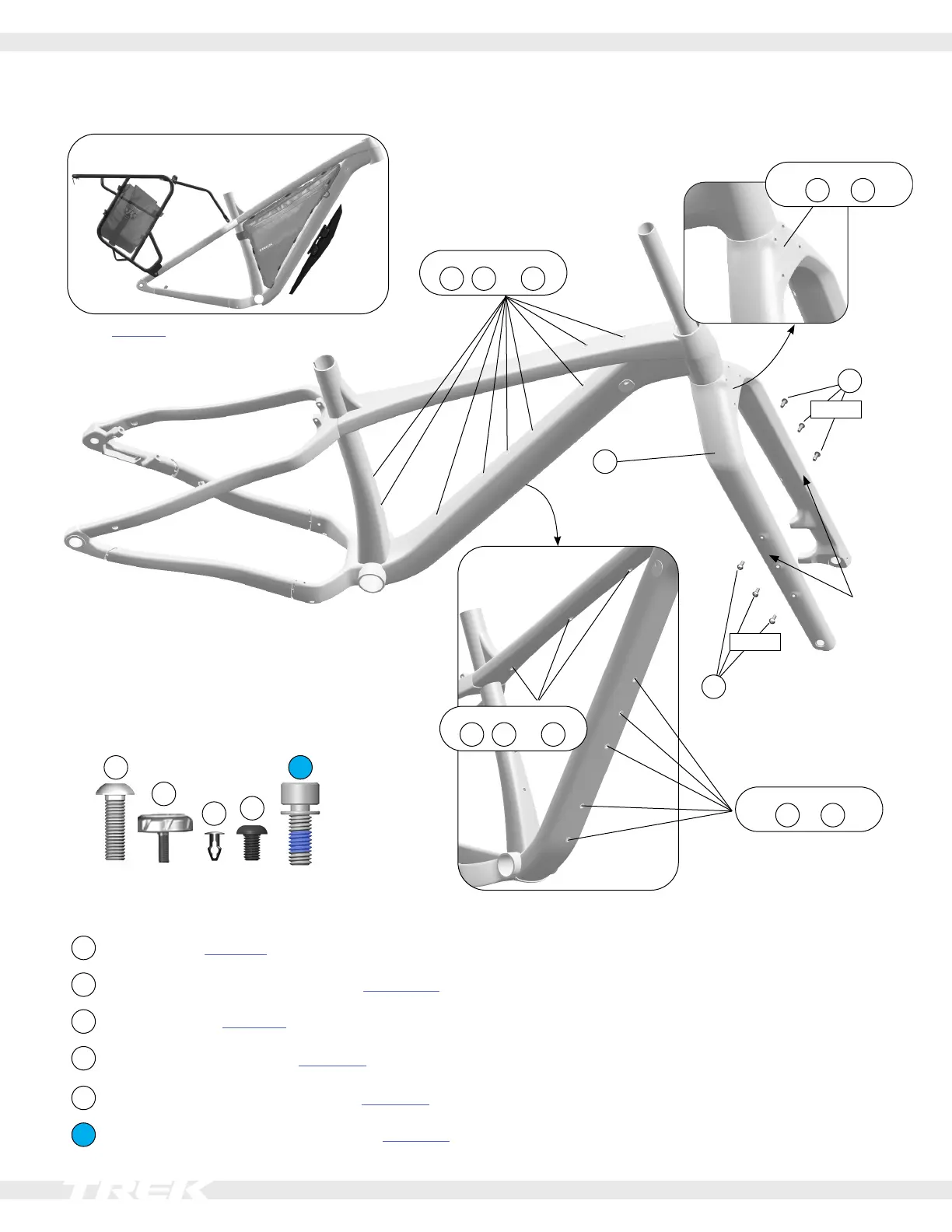 TREK