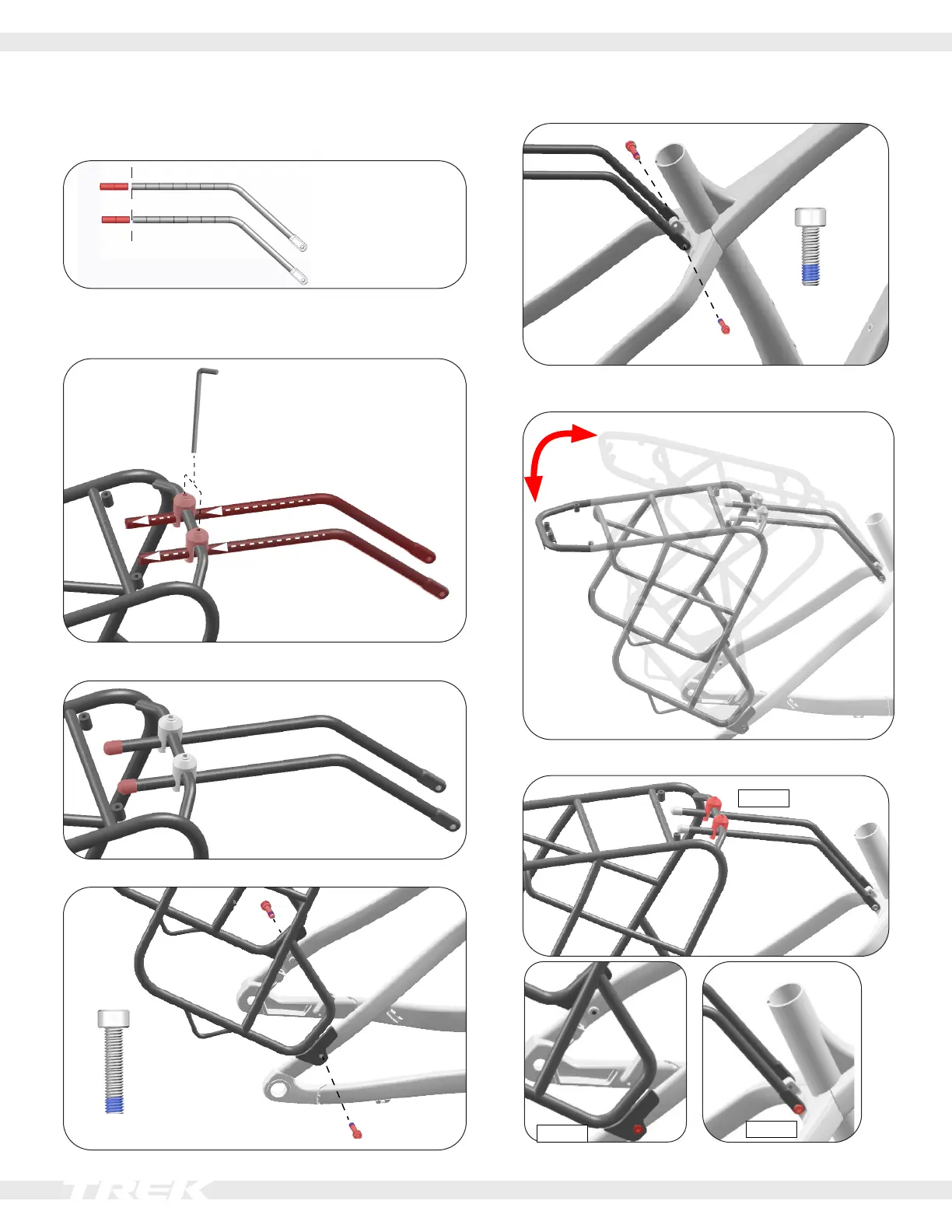 TREK