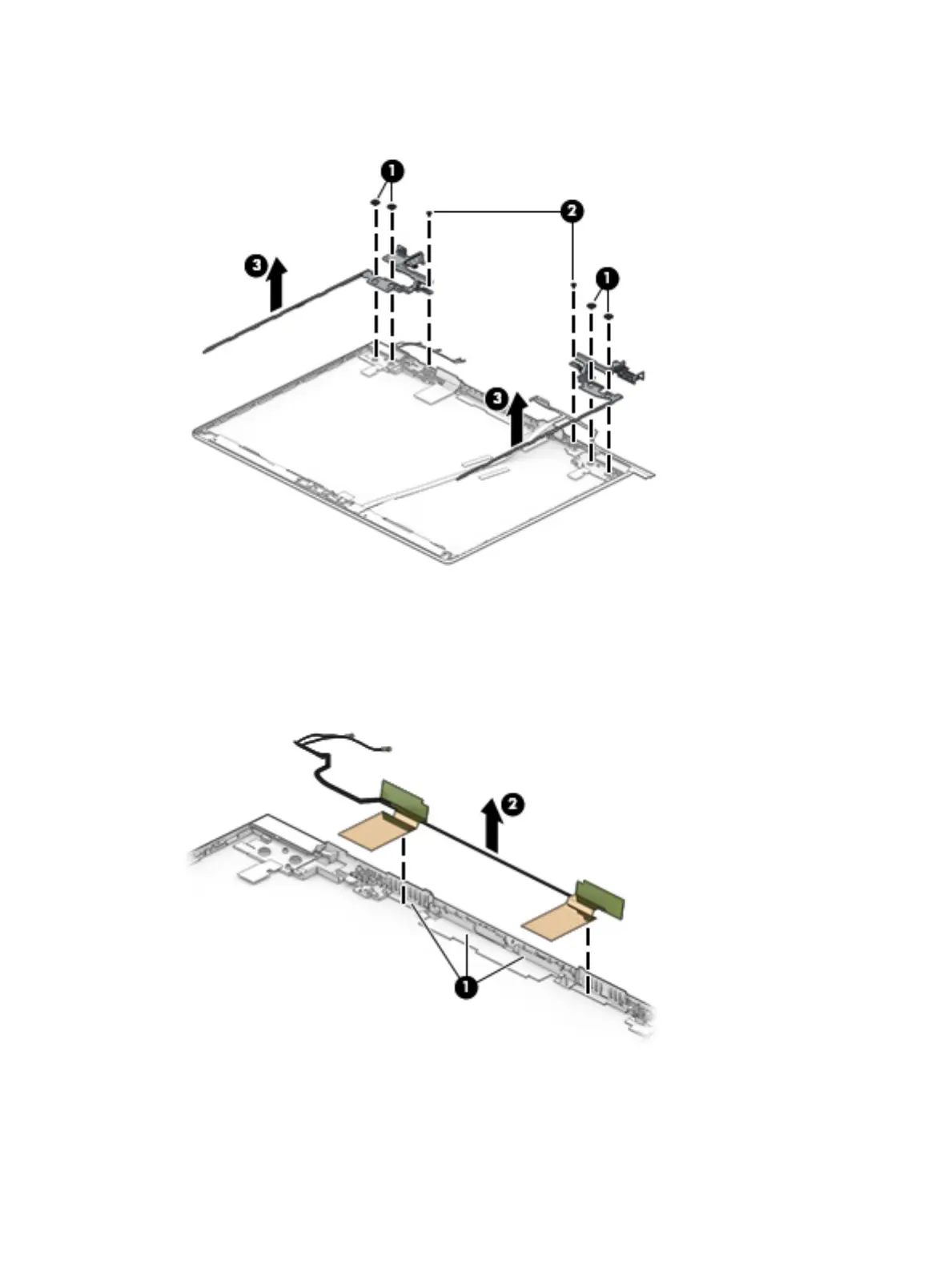 1
2
3
1
3
2
1