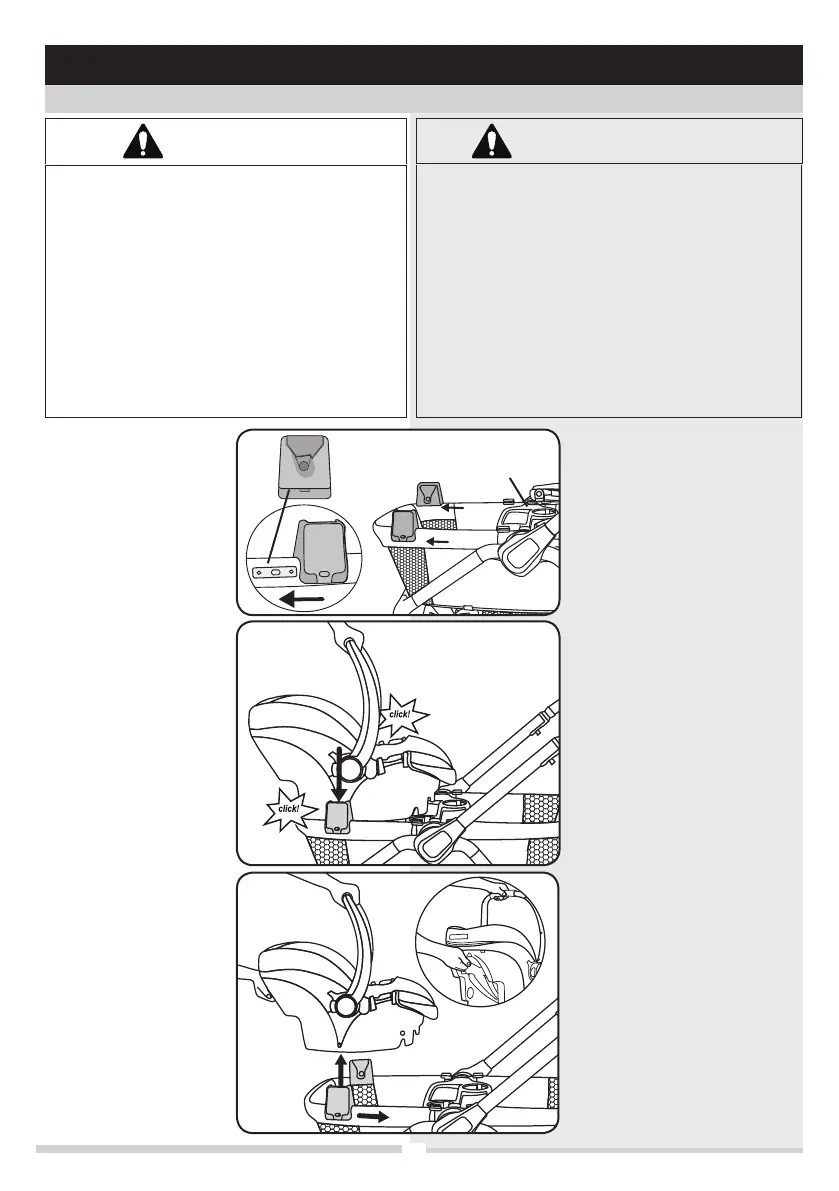 click!

click!