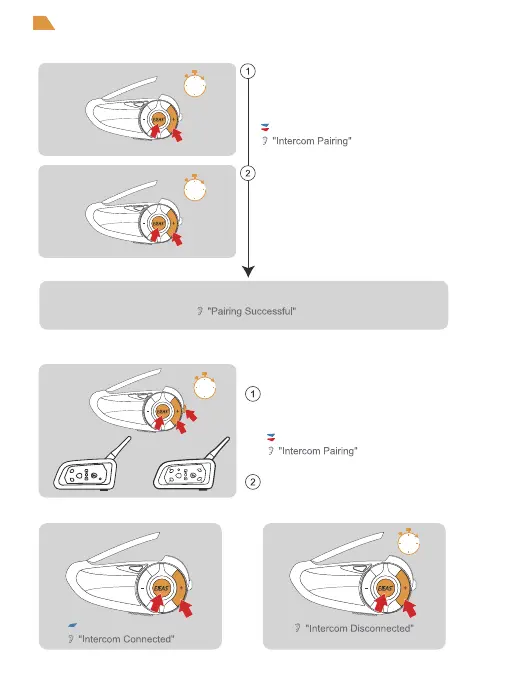 1

"Intercom Pairing"

2

"Pairing Successful"

1

"Intercom Pairing"

2

"Intercom Connected"

"Intercom Disconnected"