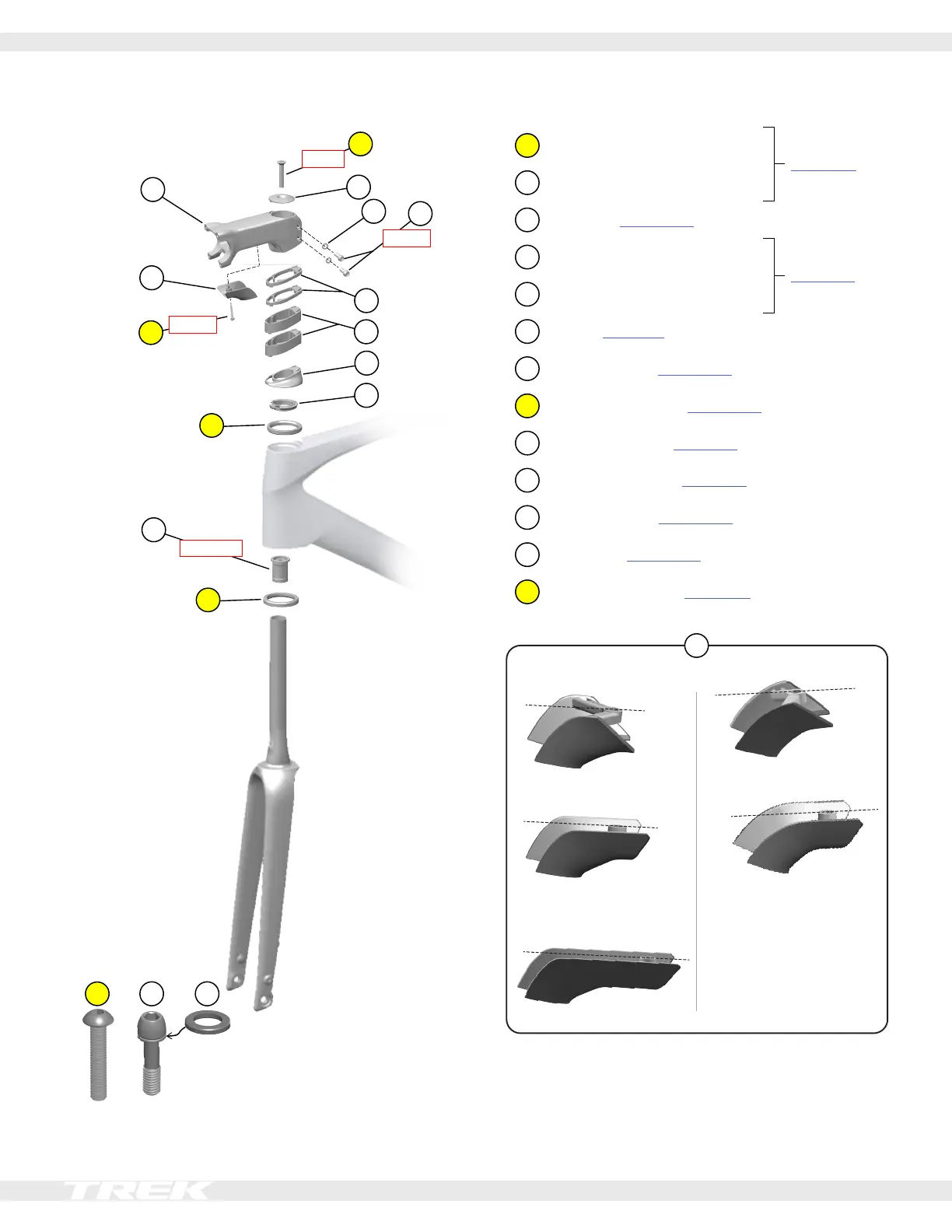 TREK