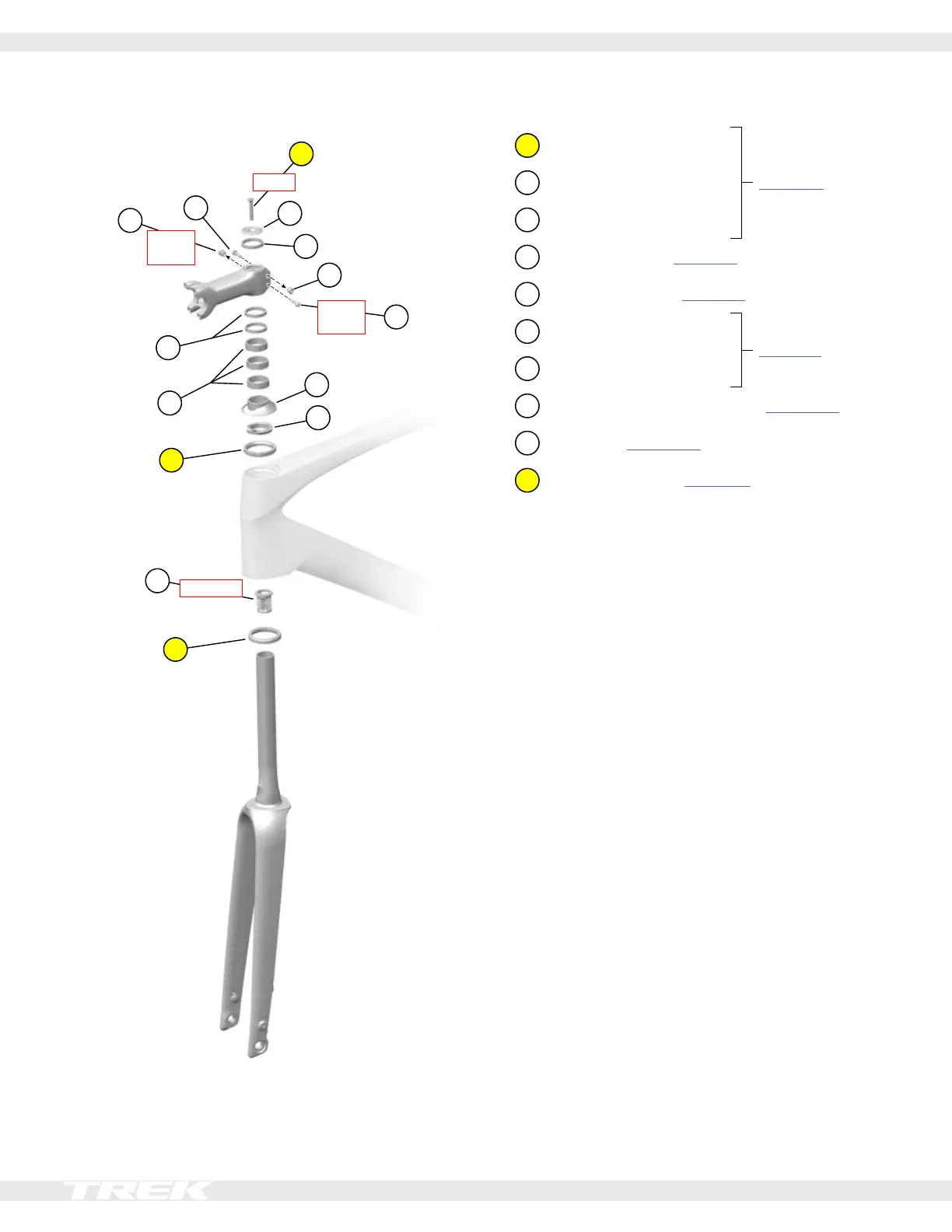 TREK